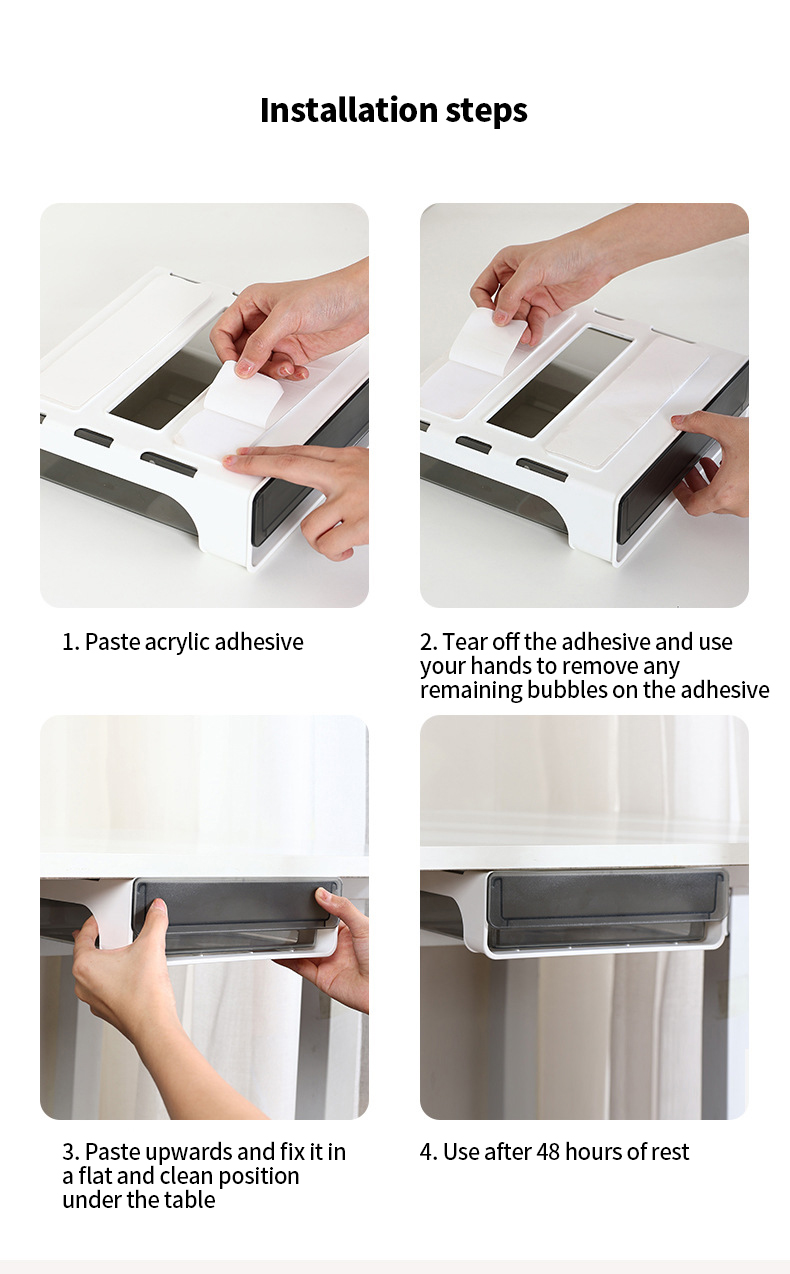 Installation steps

1. Paste acrylic adhesive

2. Tear off the adhesive and use your hands to remove any remaining bubbles on the adhesive

3. Paste upwards and fix it in a flat and clean position under the table

4. Use after 48 hours of rest