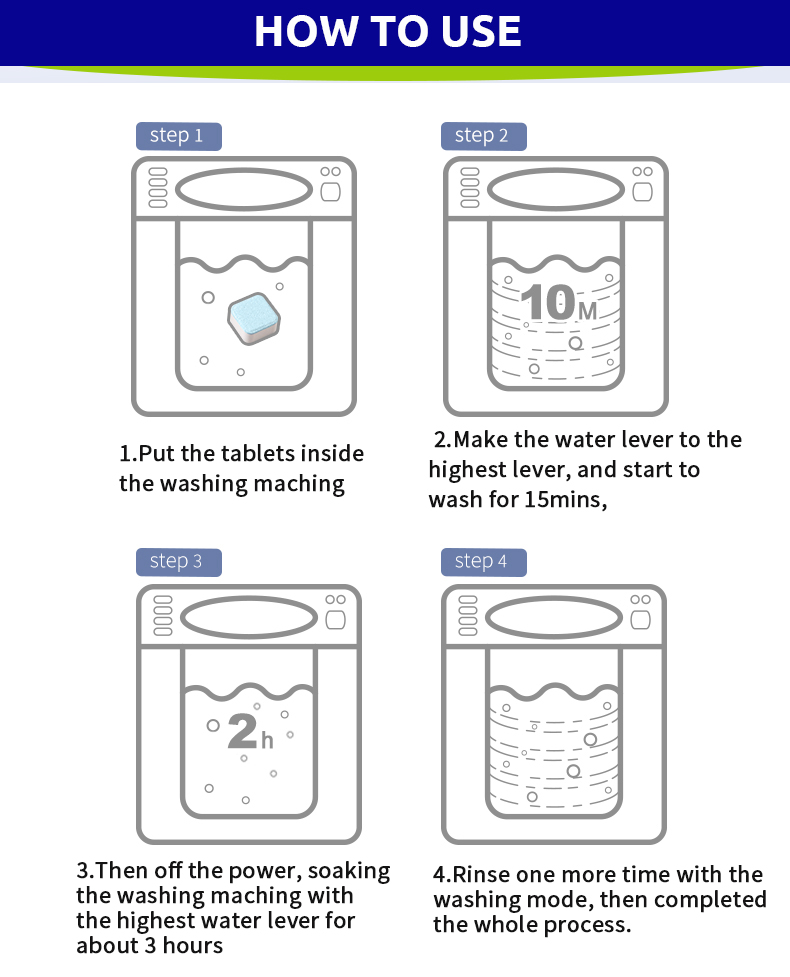 HOW TO USE

step 1

1.Put the tablets inside the washing maching

step 2

10M

2.Make the water lever to the highest lever, and start to wash for 15mins,

step 3

2h

3.Then off the power, soaking the washing maching with the highest water lever for about 3 hours

step 4

4.Rinse one more time with the washing mode, then completed the whole process.