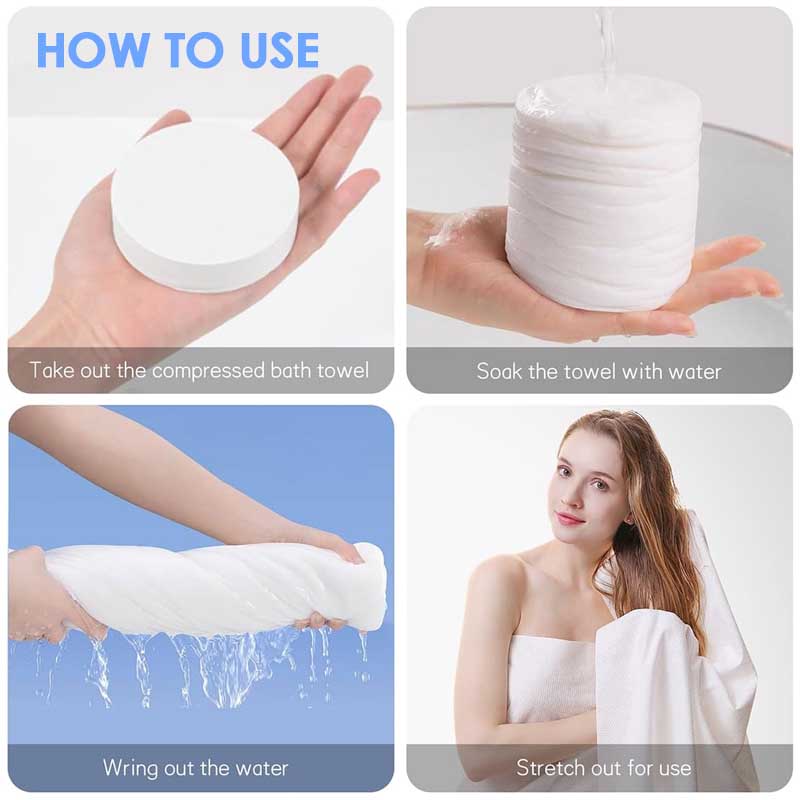 HOW TO USE

Take out the compressed bath towel

Soak the towel with water

Wring out the water

Stretch out for use