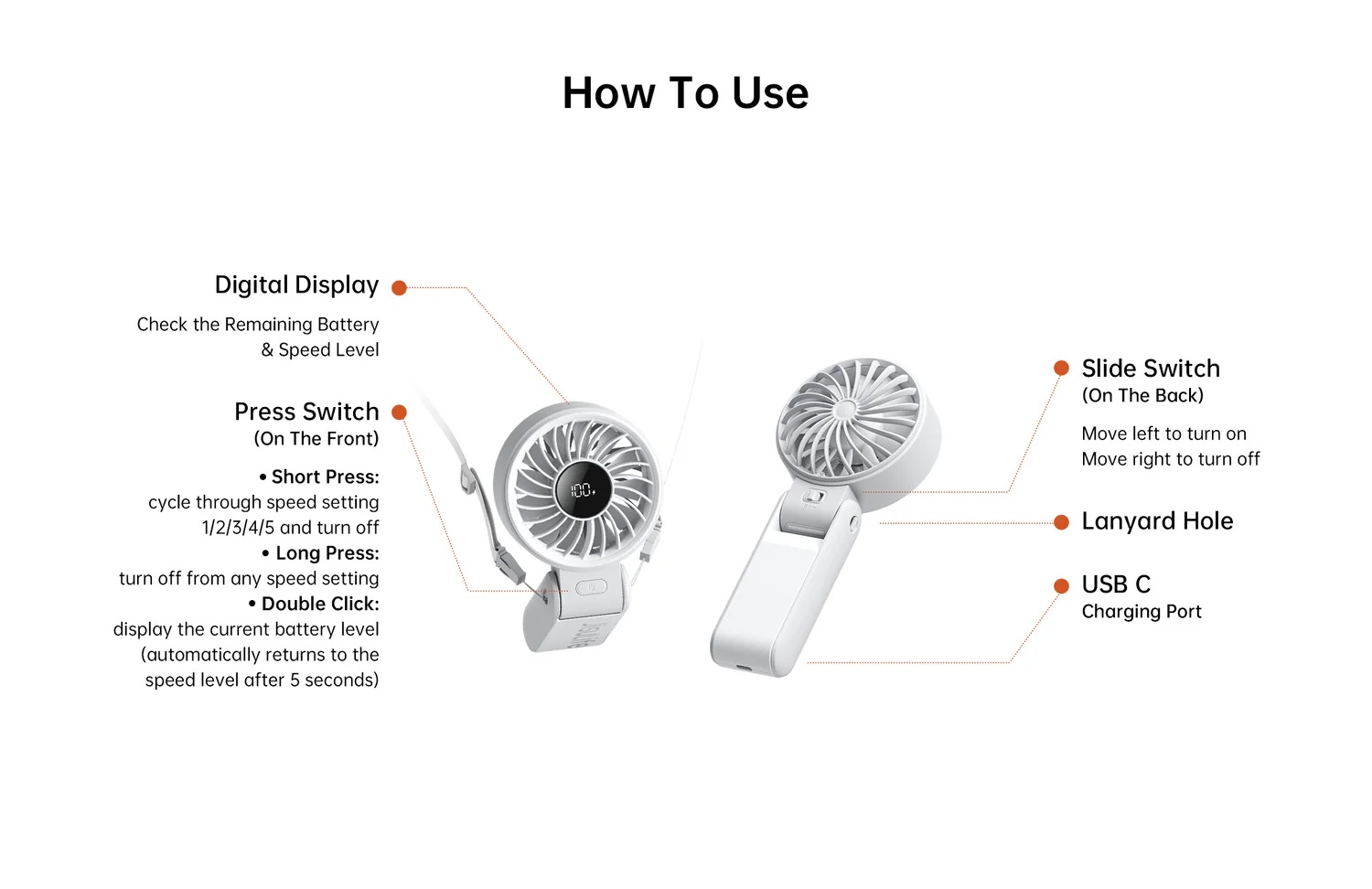 How To Use

Digital Display

Check the Remaining Battery & Speed Level

Press Switch
(On The Front)

• Short Press:
cycle through speed setting 1/2/3/4/5 and turn off
• Long Press:
turn off from any speed setting
• Double Click:
display the current battery level (automatically returns to the speed level after 5 seconds)

100

Slide Switch
(On The Back)

Move left to turn on
Move right to turn off

Lanyard Hole

USB C
Charging Port