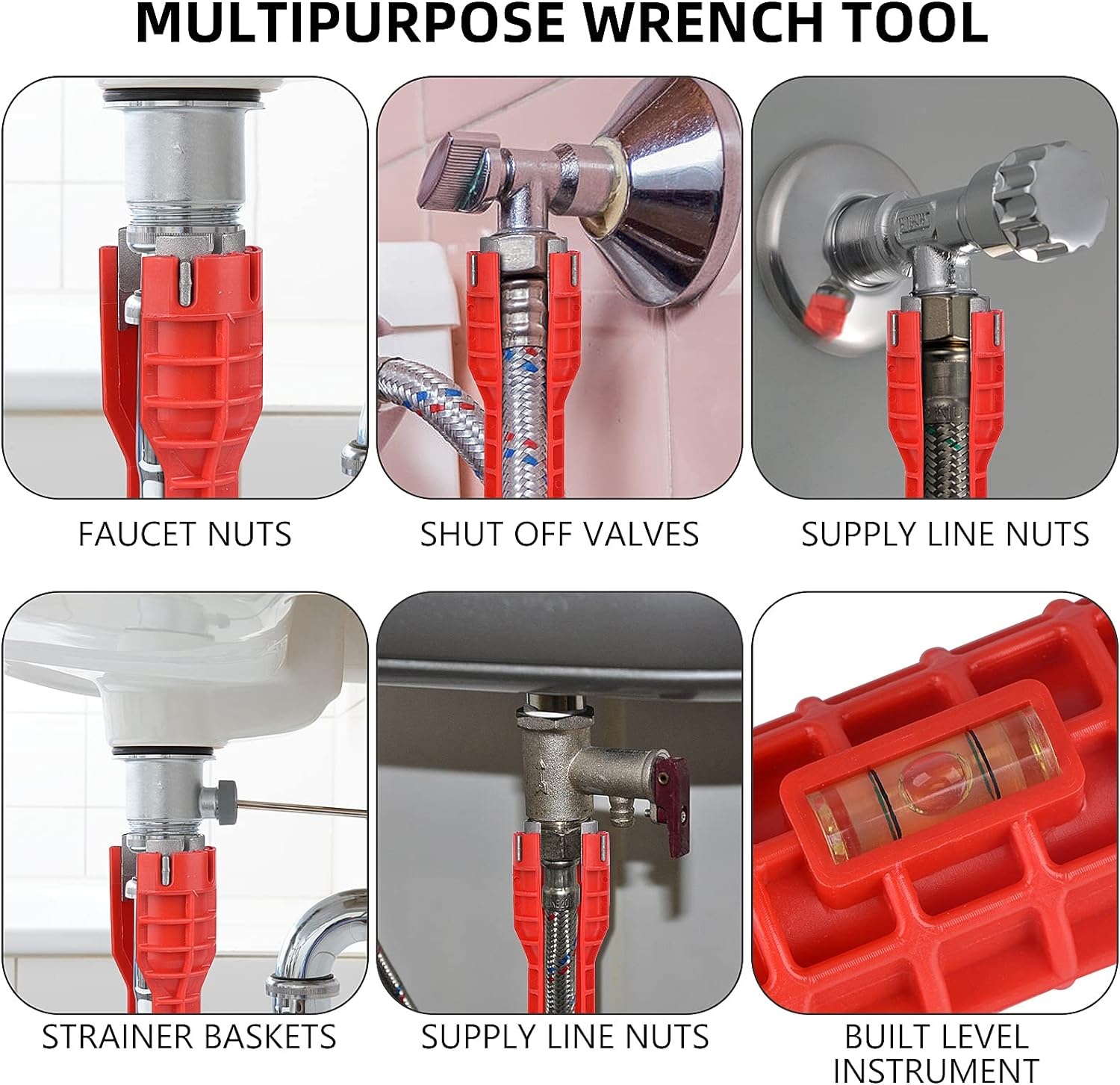 MULTIPURPOSE WRENCH TOOL

FAUCET NUTS

SHUT OFF VALVES

SUPPLY LINE NUTS

STRAINER BASKETS

SUPPLY LINE NUTS

BUILT LEVEL INSTRUMENT