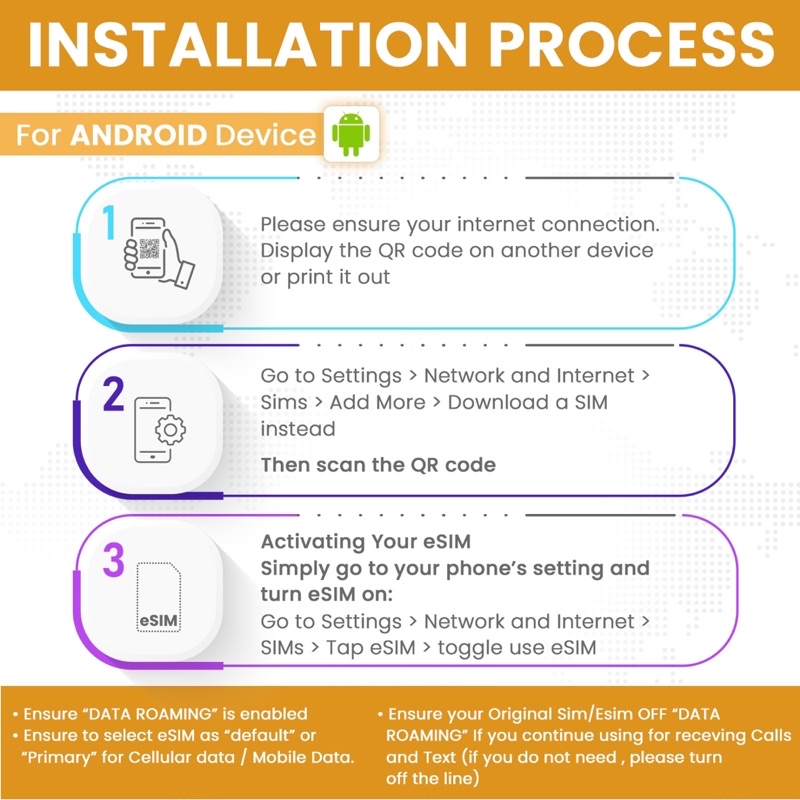 INSTALLATION PROCESS

For ANDROID Device

1

Please ensure your internet connection. Display the QR code on another device or print it out

2

Go to Settings > Network and Internet > Sims > Add More > Download a SIM instead

Then scan the QR code

3

eSIM

Activating Your eSIM
Simply go to your phone's setting and turn eSIM on:
Go to Settings > Network and Internet > SIMs > Tap eSIM > toggle use eSIM

• Ensure "DATA ROAMING" is enabled
• Ensure to select eSIM as "default" or "Primary" for Cellular data / Mobile Data.

• Ensure your Original Sim/Esim OFF "DATA ROAMING" If you continue using for receving Calls and Text (if you do not need , please turn off the line)