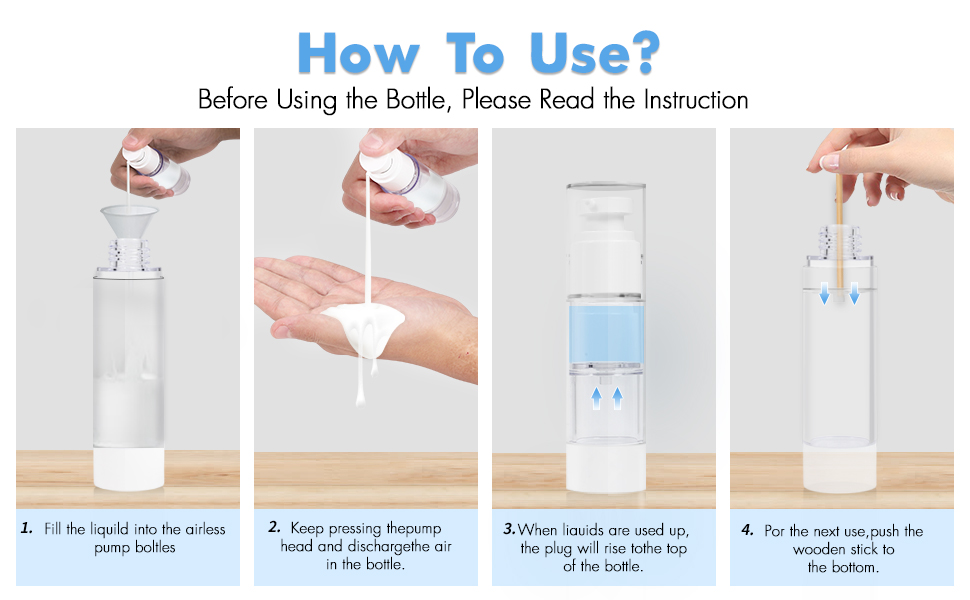 How To Use?

Before Using the Bottle, Please Read the Instruction

1. Fill the liquild into the airless pump boltles

2. Keep pressing thepump head and dischargethe air in the bottle.

3. When liauids are used up, the plug will rise tothe top of the bottle.

4. Por the next use,push the wooden stick to the bottom.