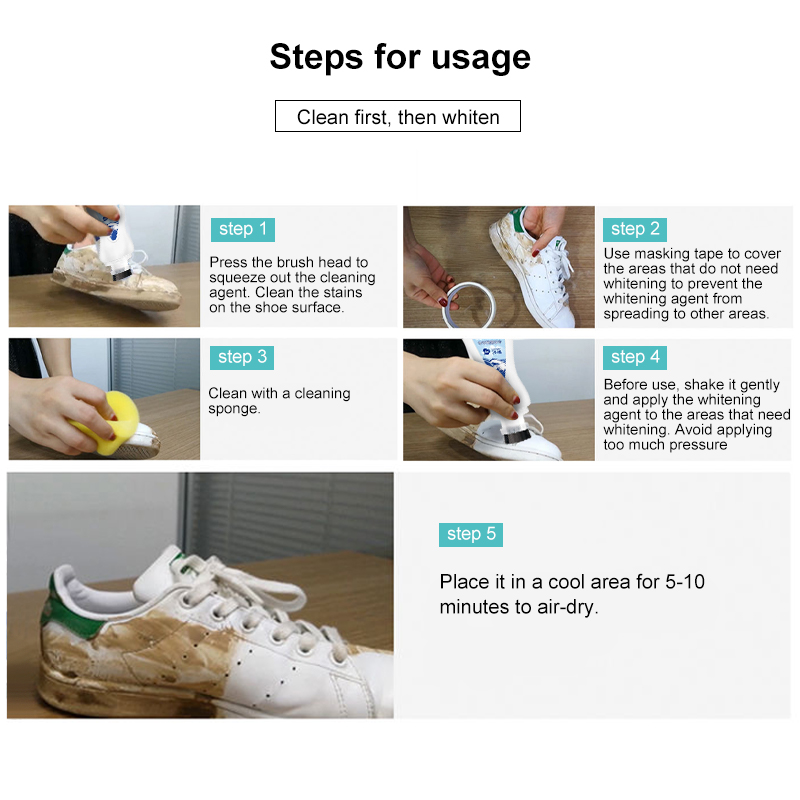 Steps for usage

Clean first, then whiten

step 1

Press the brush head to squeeze out the cleaning agent. Clean the stains on the shoe surface.

step 2

Use masking tape to cover the areas that do not need whitening to prevent the whitening agent from spreading to other areas.

step 3

Clean with a cleaning sponge.

step 4

Before use, shake it gently and apply the whitening agent to the areas that need whitening. Avoid applying too much pressure

step 5

Place it in a cool area for 5-10 minutes to air-dry.