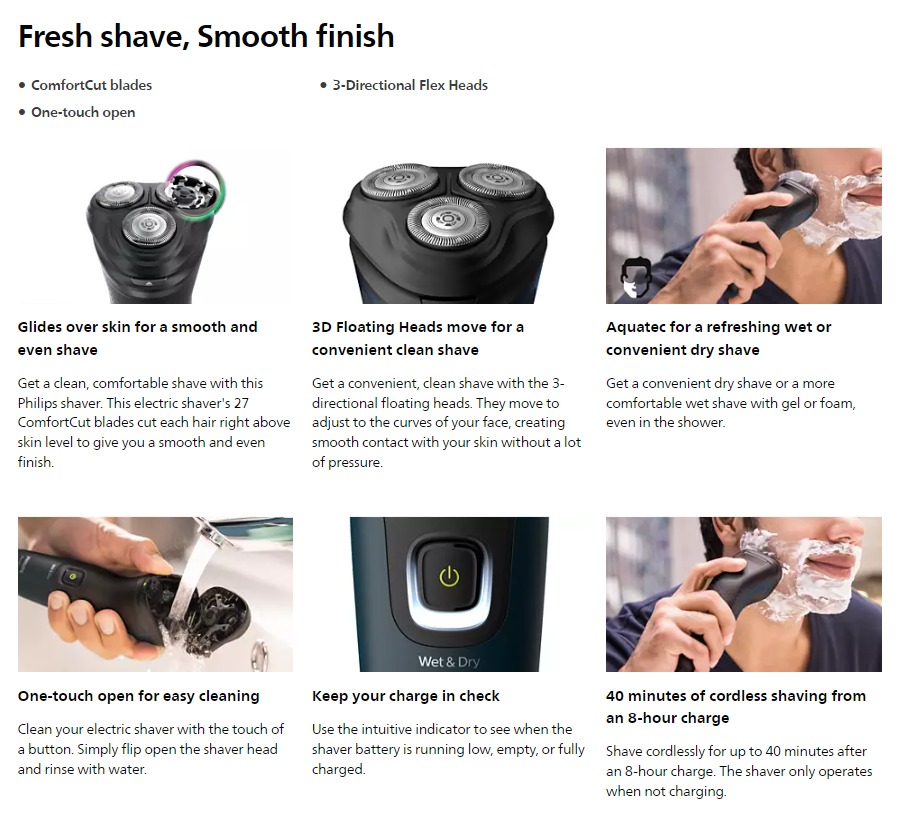 Fresh shave, Smooth finish

• ComfortCut blades
• One-touch open

• 3-Directional Flex Heads

Glides over skin for a smooth and even shave

Get a clean, comfortable shave with this Philips shaver. This electric shaver's 27 ComfortCut blades cut each hair right above skin level to give you a smooth and even finish.

3D Floating Heads move for a convenient clean shave

Get a convenient, clean shave with the 3-directional floating heads. They move to adjust to the curves of your face, creating smooth contact with your skin without a lot of pressure.

Aquatec for a refreshing wet or convenient dry shave

Get a convenient dry shave or a more comfortable wet shave with gel or foam, even in the shower.

One-touch open for easy cleaning

Clean your electric shaver with the touch of a button. Simply flip open the shaver head and rinse with water.

Wet & Dry

Keep your charge in check

Use the intuitive indicator to see when the shaver battery is running low, empty, or fully charged.

40 minutes of cordless shaving from an 8-hour charge

Shave cordlessly for up to 40 minutes after an 8-hour charge. The shaver only operates when not charging.