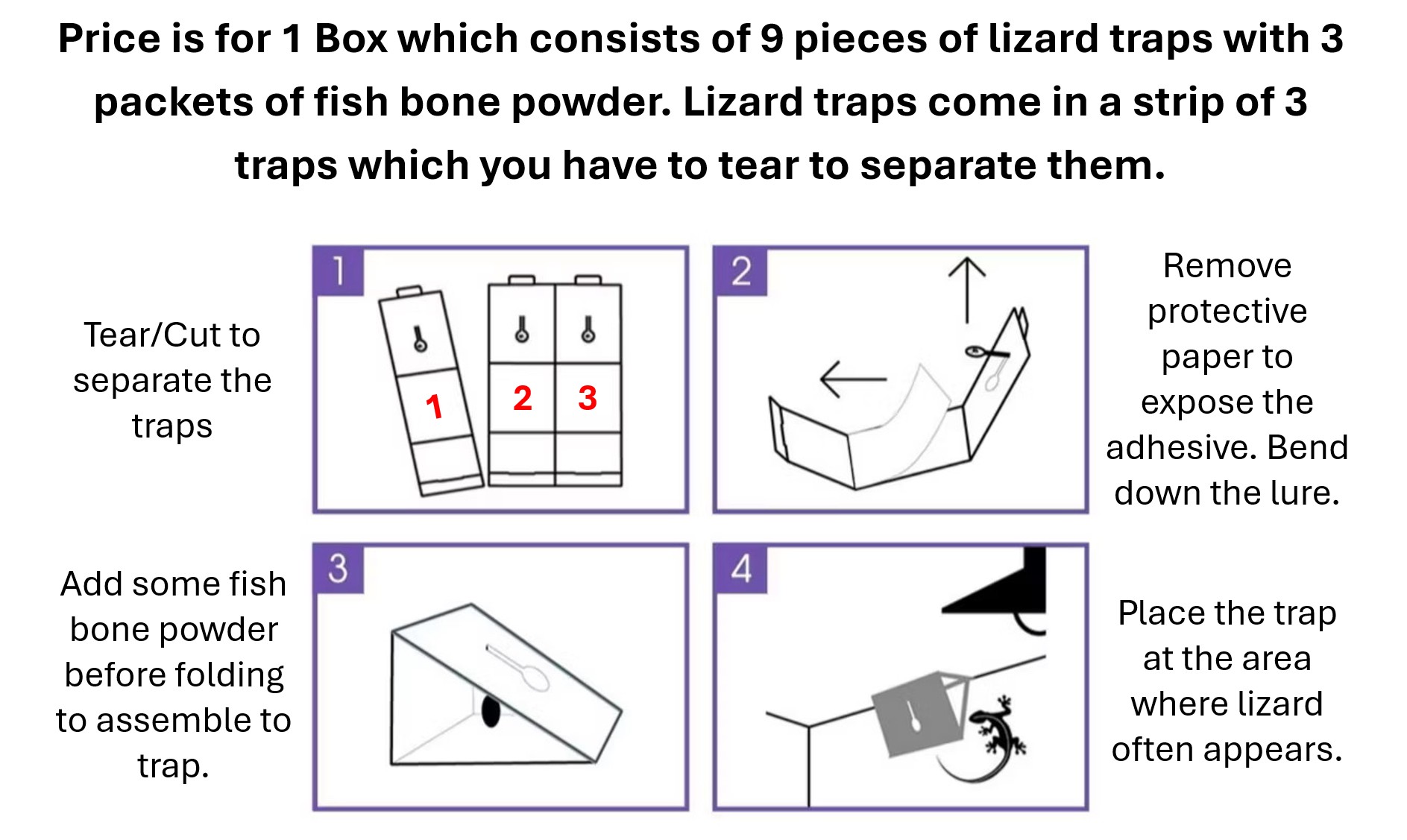 Price is for 1 Box which consists of 9 pieces of lizard traps with 3 packets of fish bone powder. Lizard traps come in a strip of 3 traps which you have to tear to separate them.

Tear/Cut to separate the traps

1

1

2

3

2

Remove protective paper to expose the adhesive. Bend down the lure.

Add some fish bone powder before folding to assemble to trap.

3

4

Place the trap at the area where lizard often appears.