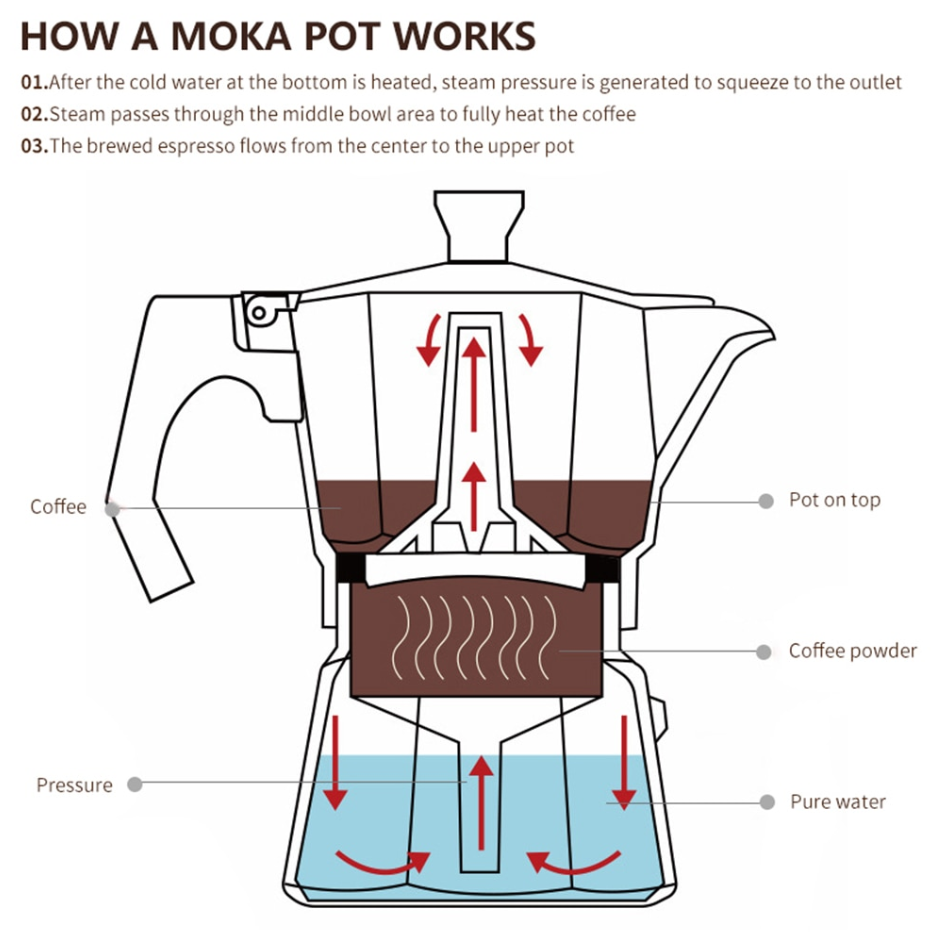 HOW A MOKA POT WORKS

01.After the cold water at the bottom is heated, steam pressure is generated to squeeze to the outlet
02.Steam passes through the middle bowl area to fully heat the coffee
03.The brewed espresso flows from the center to the upper pot

Coffee
Pot on top
Coffee powder
Pressure
Pure water