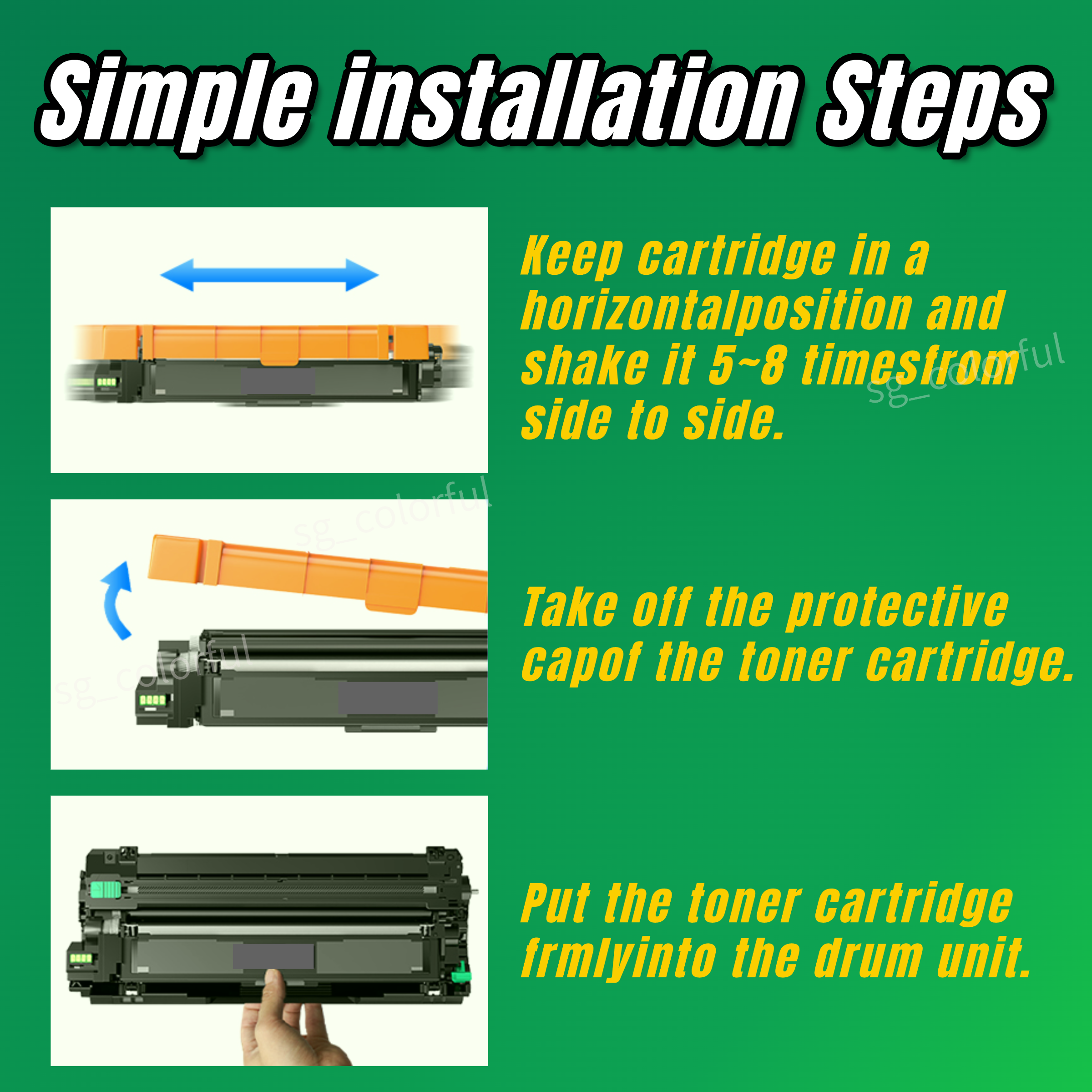 Simple installation Steps

Keep cartridge in a horizontalposition and shake it 5~8 timesfrom side to side.

sg_colorful

sg_colorful

Take off the protective capof the toner cartridge.

sg_colorful

Put the toner cartridge frmlyinto the drum unit.