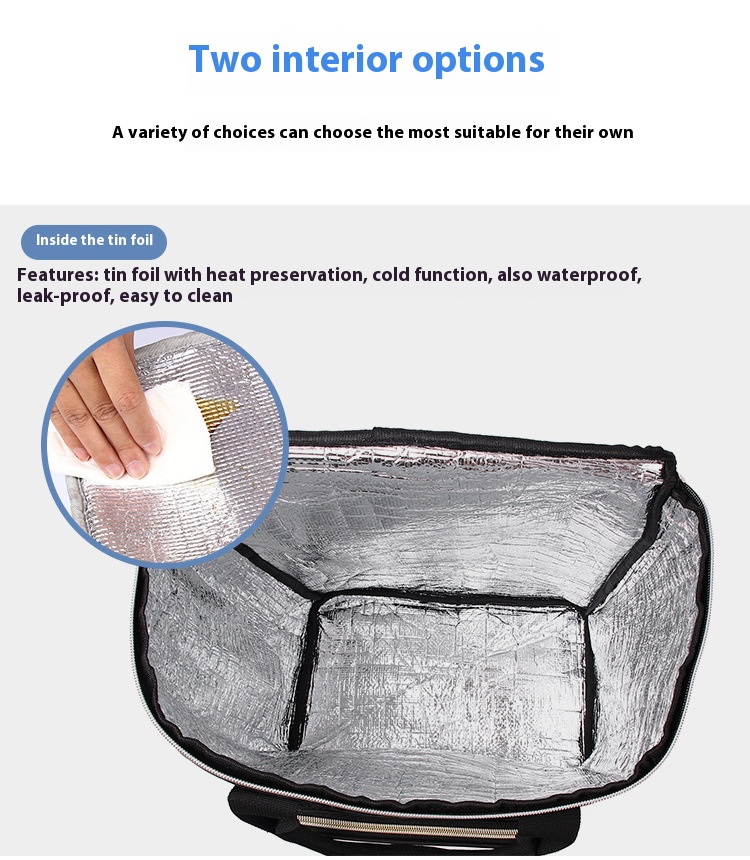 Two interior options

A variety of choices can choose the most suitable for their own

Inside the tin foil

Features: tin foil with heat preservation, cold function, also waterproof, leak-proof, easy to clean