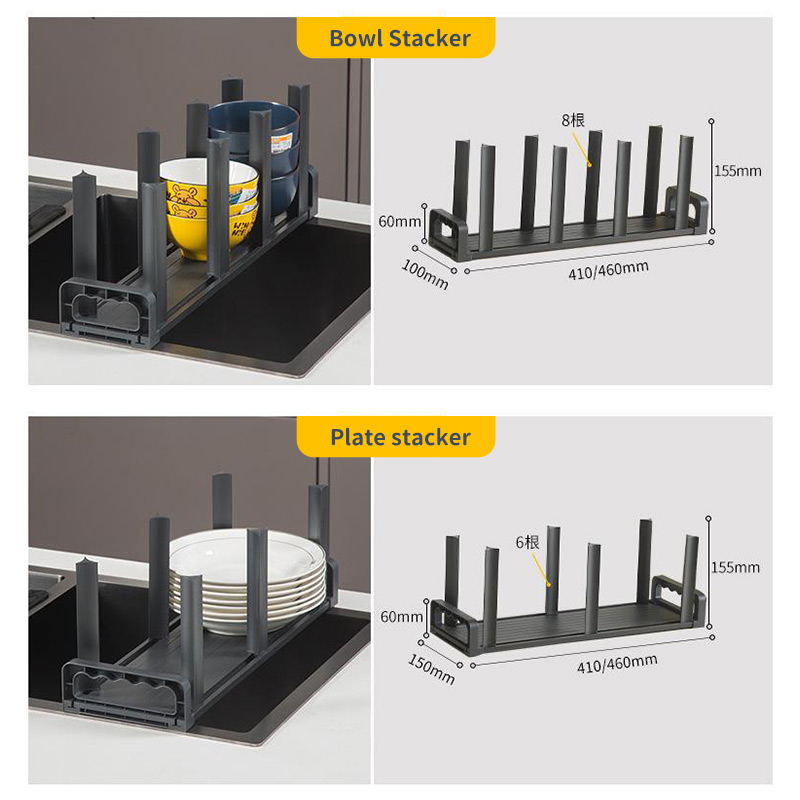 Bowl Stacker

8根

155mm

60mm

100mm

410/460mm

Plate stacker

6根

155mm

60mm

150mm

410/460mm