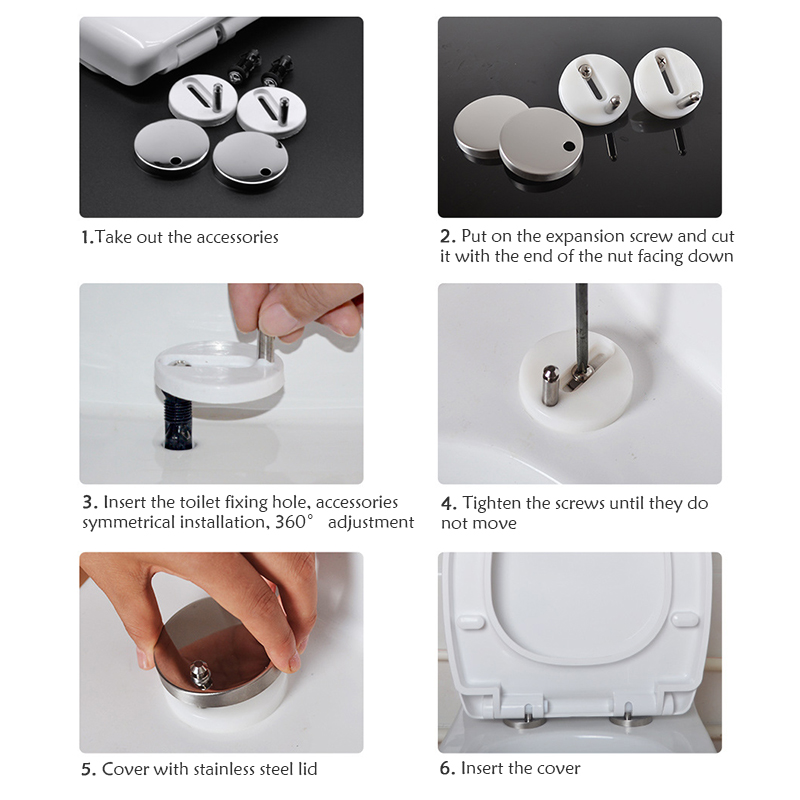 1.Take out the accessories

2. Put on the expansion screw and cut it with the end of the nut facing down

3. Insert the toilet fixing hole, accessories symmetrical installation, 360° adjustment

4. Tighten the screws until they do not move

5. Cover with stainless steel lid

6. Insert the cover