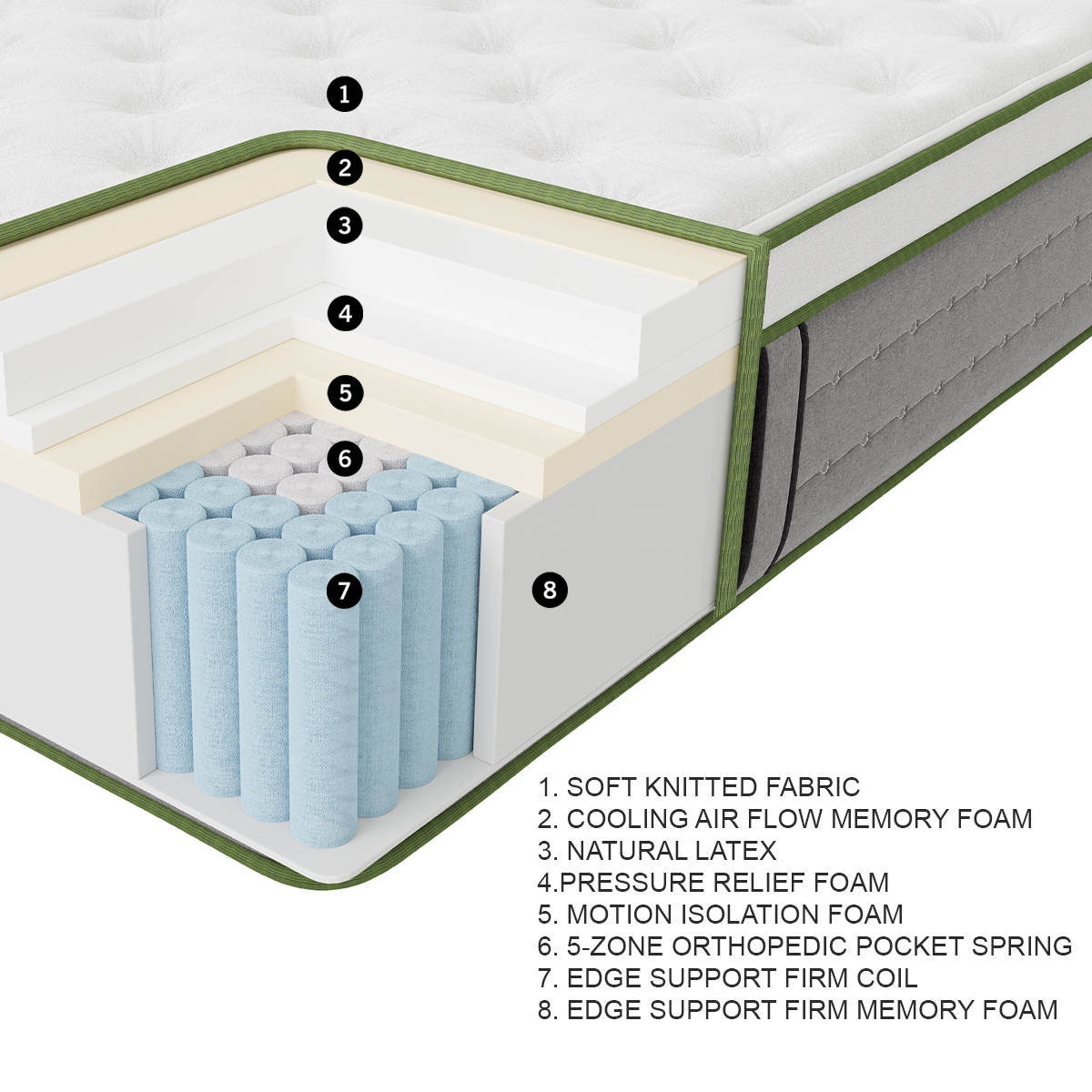 1
2
3
4
5
6
7
8

1. SOFT KNITTED FABRIC
2. COOLING AIR FLOW MEMORY FOAM
3. NATURAL LATEX
4.PRESSURE RELIEF FOAM
5. MOTION ISOLATION FOAM
6. 5-ZONE ORTHOPEDIC POCKET SPRING
7. EDGE SUPPORT FIRM COIL
8. EDGE SUPPORT FIRM MEMORY FOAM