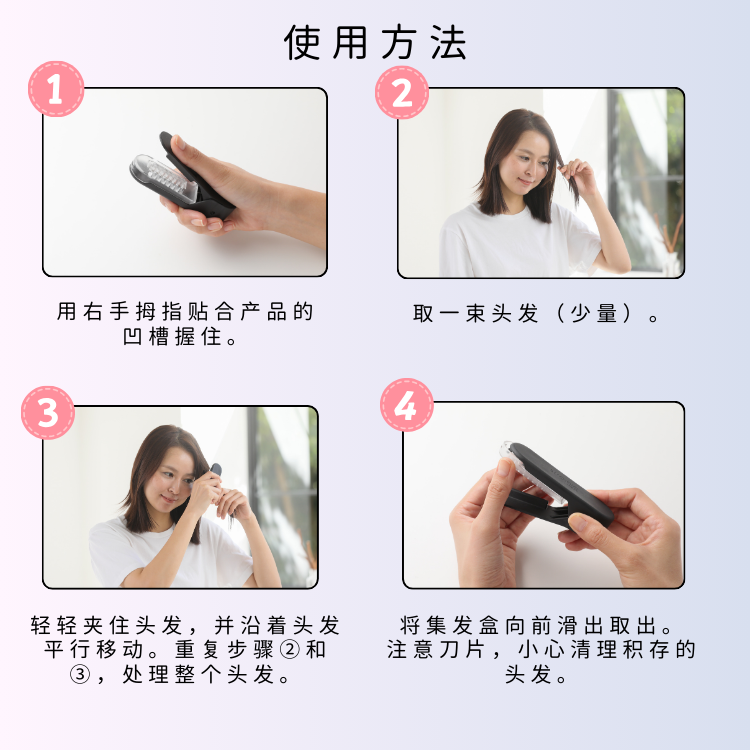 使用方法

1

用右手拇指贴合产品的凹槽握住。

2

取一束头发（少量）。

3

轻轻夹住头发，并沿着头发平行移动。重复步骤②和③，处理整个头发。

4

将集发盒向前滑出取出。注意刀片，小心清理积存的头发。