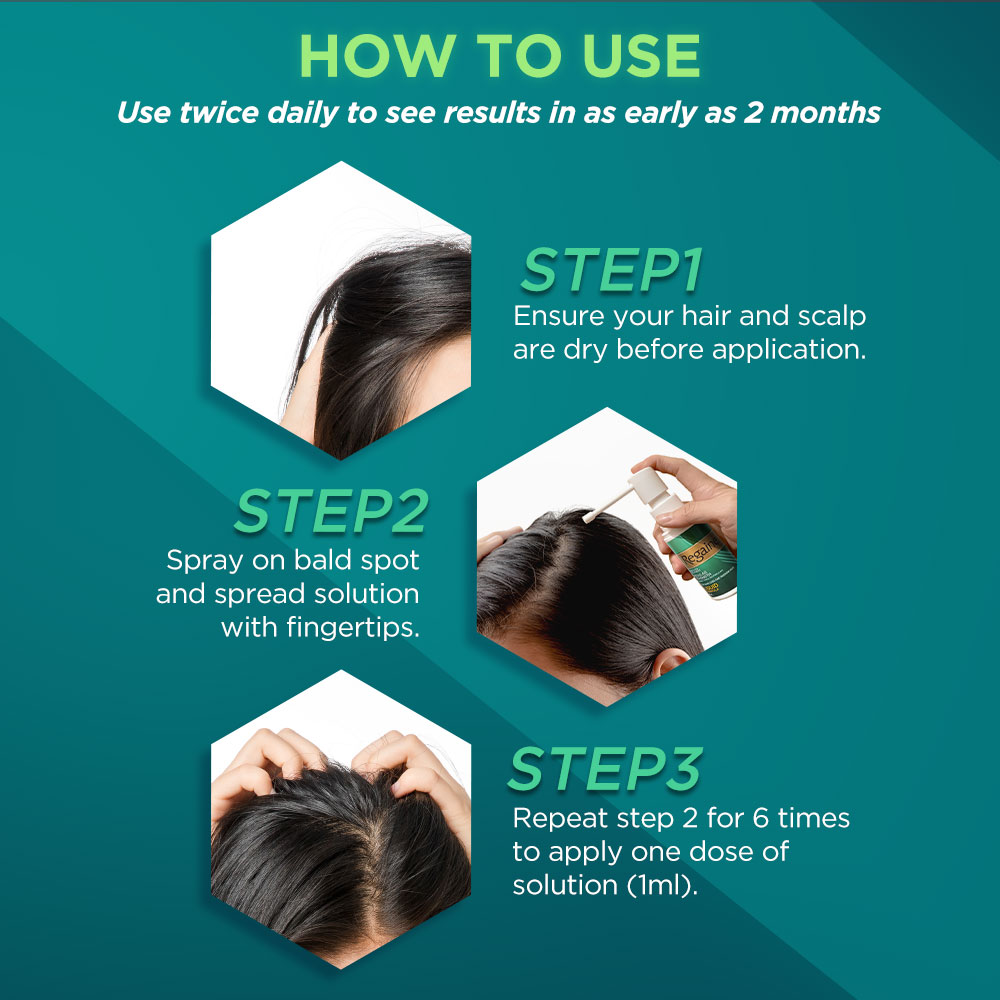 HOW TO USE

Use twice daily to see results in as early as 2 months

STEP1

Ensure your hair and scalp are dry before application.

STEP2

Spray on bald spot and spread solution with fingertips.

Regaine

STEP3

Repeat step 2 for 6 times to apply one dose of solution (1ml).