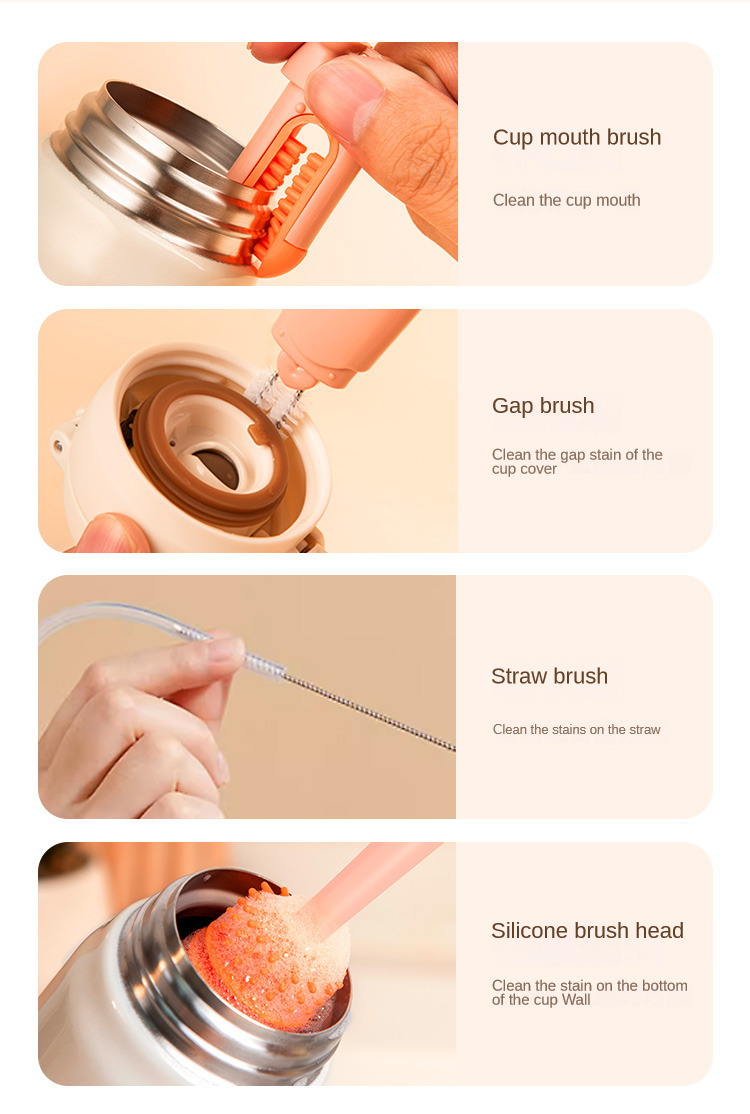 Cup mouth brush

Clean the cup mouth

Gap brush

Clean the gap stain of the cup cover

Straw brush

Clean the stains on the straw

Silicone brush head

Clean the stain on the bottom of the cup Wall