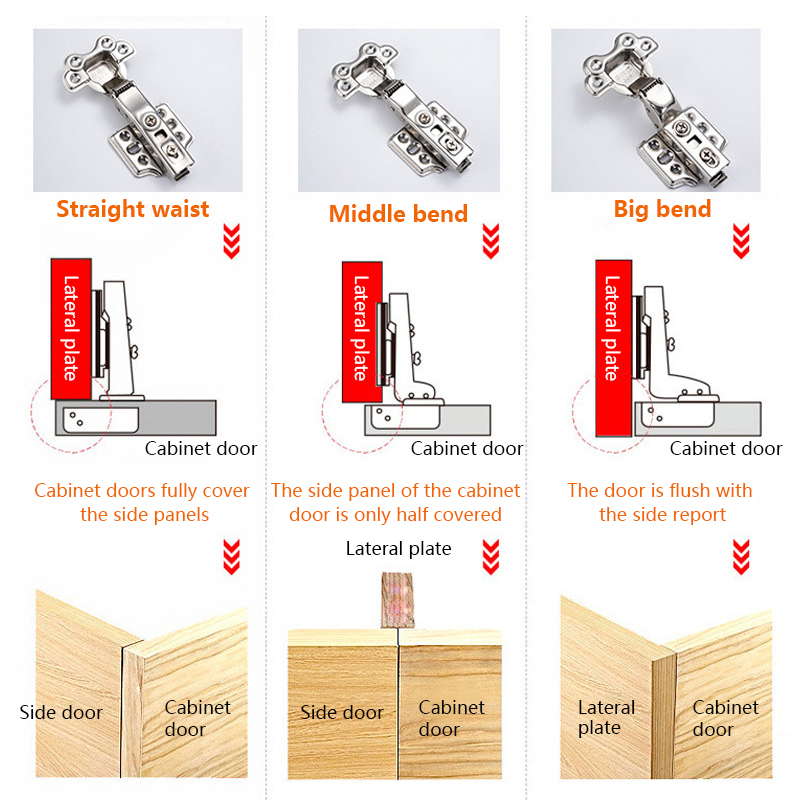 Straight waist

Lateral plate

Cabinet door

Cabinet doors fully cover the side panels

Side door

Cabinet door

Middle bend

Lateral plate

Cabinet door

The side panel of the cabinet door is only half covered

Lateral plate

Side door

Cabinet door

Big bend

Lateral plate

Cabinet door

The door is flush with the side report

Lateral plate

Cabinet door