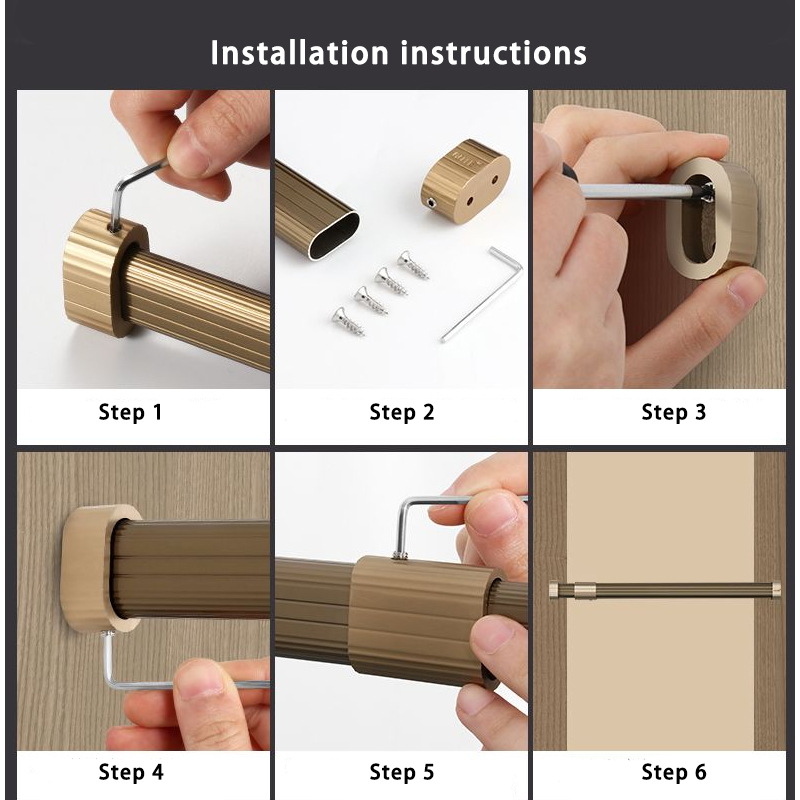 Installation instructions

Step 1

Step 2

Step 3

Step 4

Step 5

Step 6