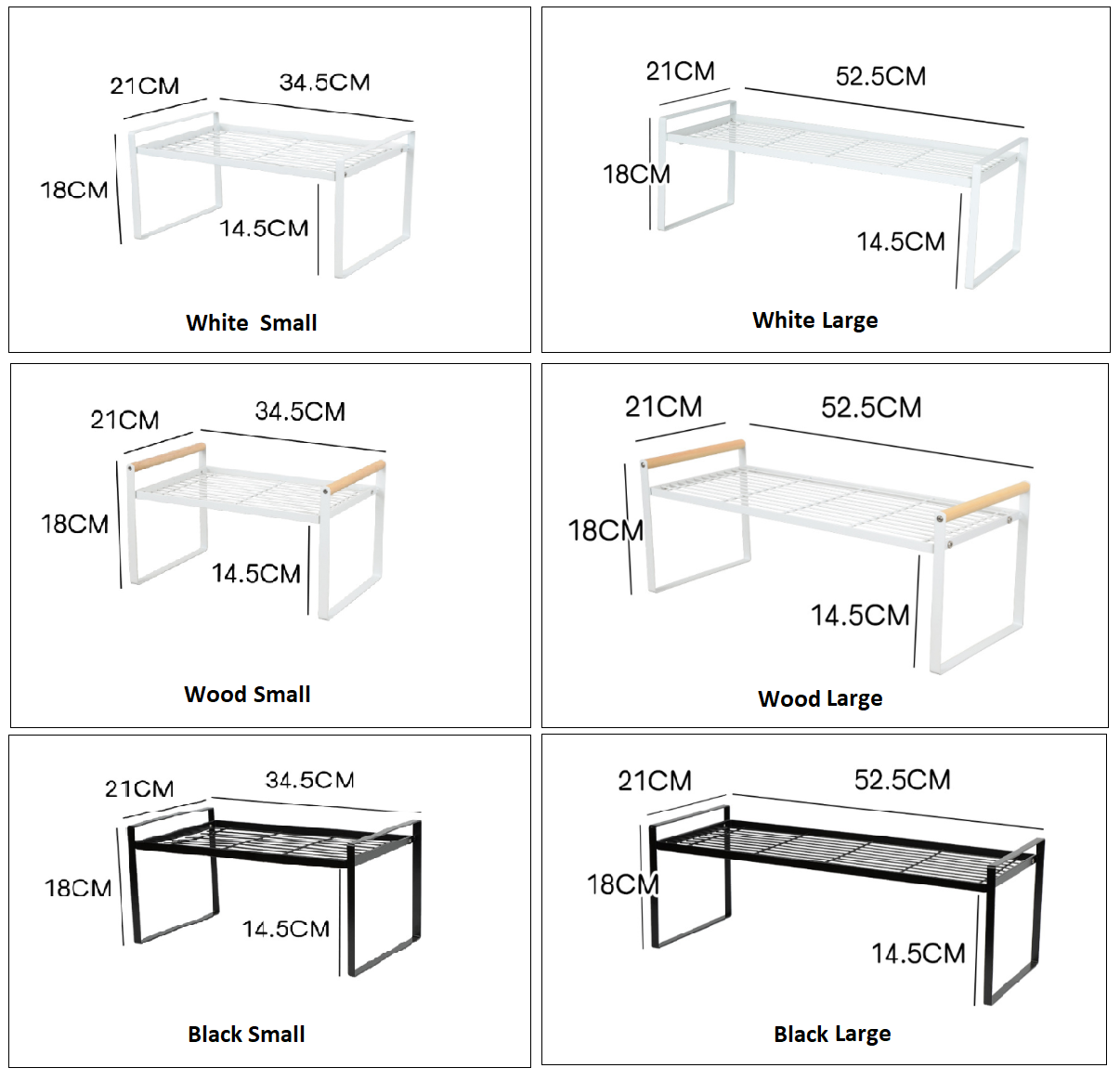 21CM
34.5CM
18CM
14.5CM
White Small

21CM
52.5CM
18CM
14.5CM
White Large

21CM
34.5CM
18CM
14.5CM
Wood Small

21CM
52.5CM
18CM
14.5CM
Wood Large

21CM
34.5CM
18CM
14.5CM
Black Small

21CM
52.5CM
18CM
14.5CM
Black Large