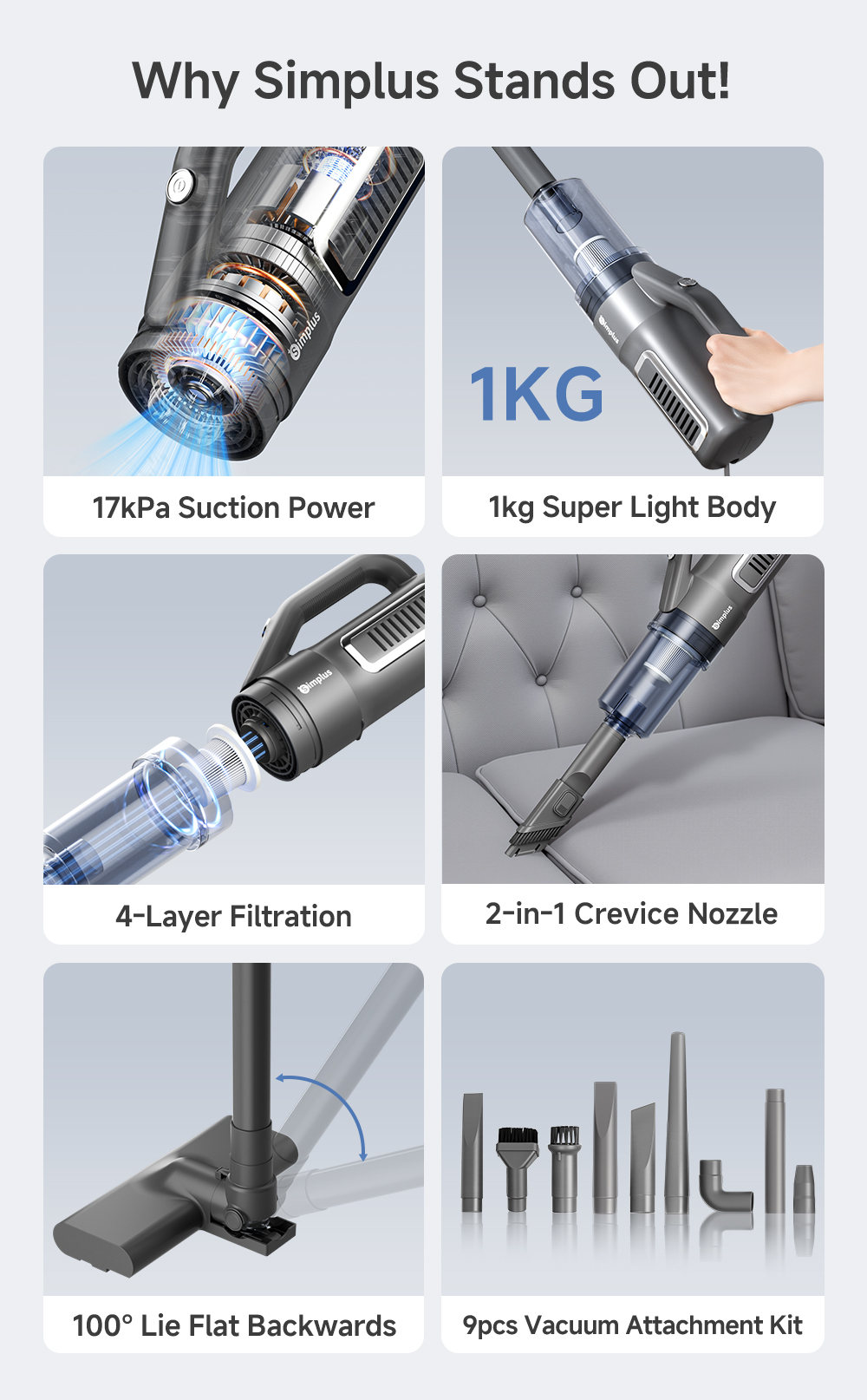 Why Simplus Stands Out!

Simplus

17kPa Suction Power

1KG

Simplus

1kg Super Light Body

Simplus

4-Layer Filtration

Simplus

2-in-1 Crevice Nozzle

100° Lie Flat Backwards

9pcs Vacuum Attachment Kit