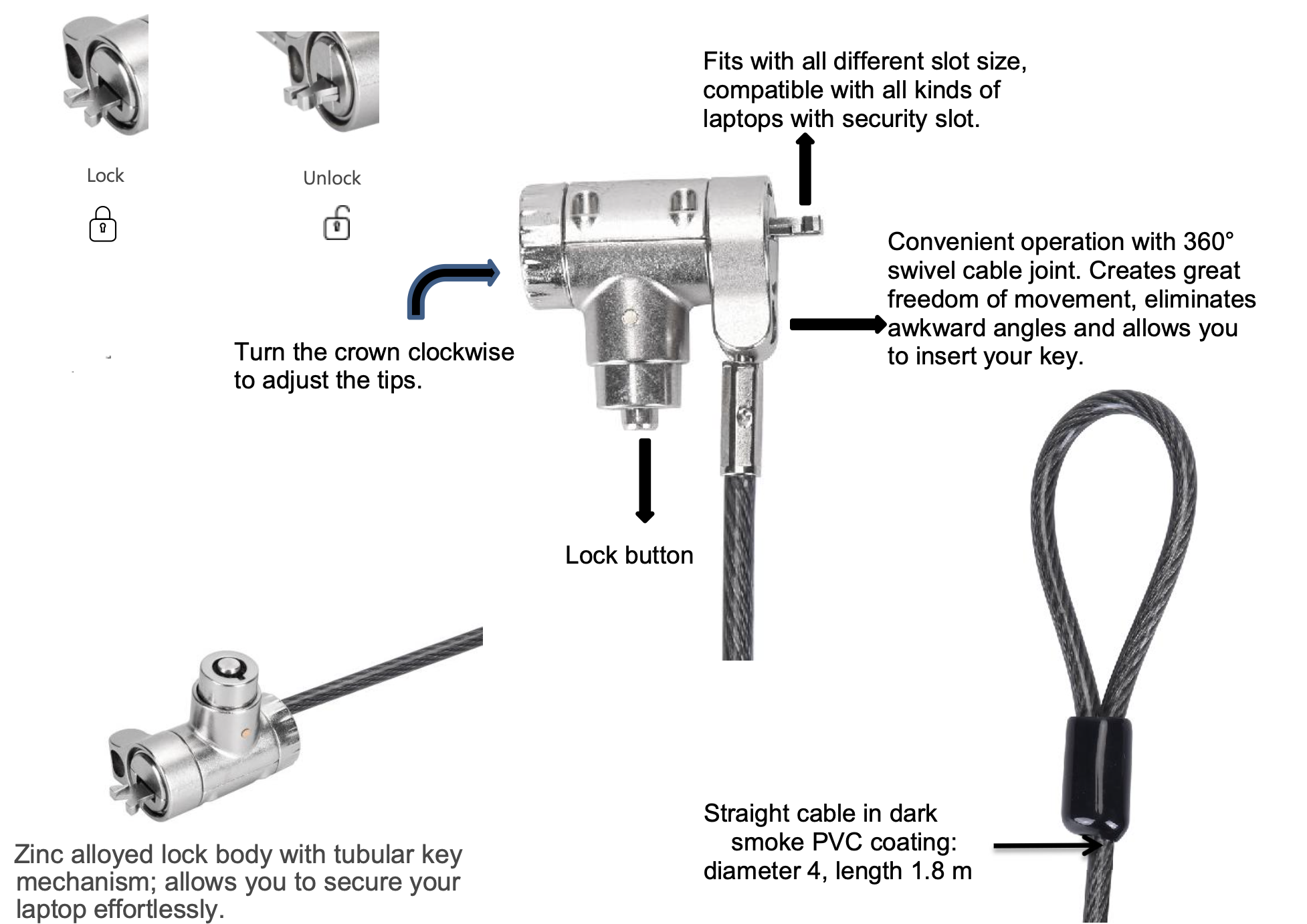 Lock

Unlock

Fits with all different slot size, compatible with all kinds of laptops with security slot.

Convenient operation with 360° swivel cable joint. Creates great freedom of movement, eliminates awkward angles and allows you to insert your key.

Turn the crown clockwise to adjust the tips.

Lock button

Zinc alloyed lock body with tubular key mechanism; allows you to secure your laptop effortlessly.

Straight cable in dark smoke PVC coating: diameter 4, length 1.8 m