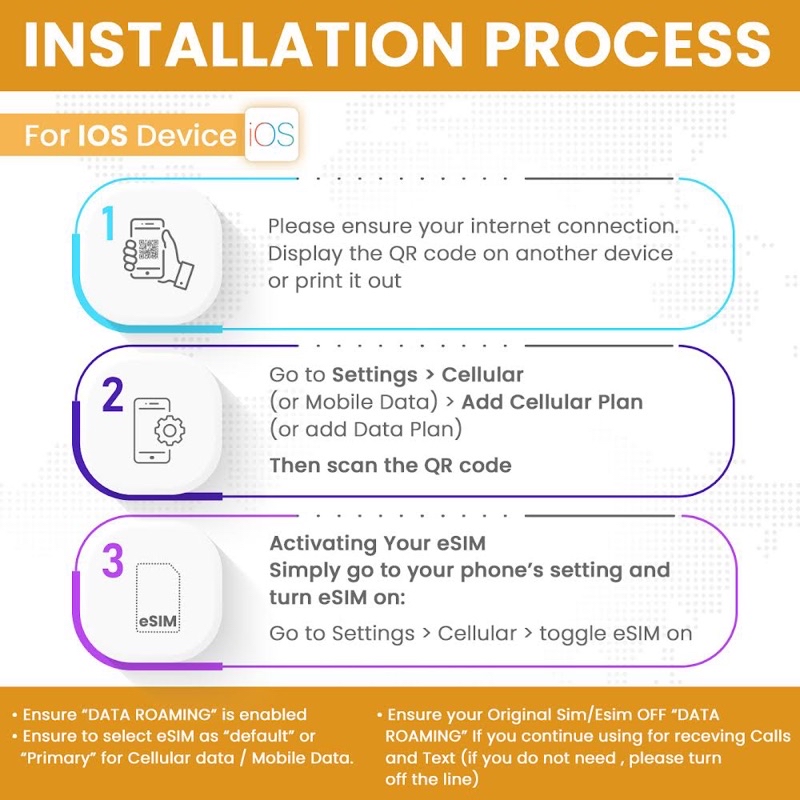 INSTALLATION PROCESS

For IOS Device iOS

1

Please ensure your internet connection. Display the QR code on another device or print it out

2

Go to Settings > Cellular (or Mobile Data) > Add Cellular Plan (or add Data Plan)

Then scan the QR code

3

eSIM

Activating Your eSIM
Simply go to your phone's setting and turn eSIM on:

Go to Settings > Cellular > toggle eSIM on

• Ensure "DATA ROAMING" is enabled
• Ensure to select eSIM as "default" or "Primary" for Cellular data / Mobile Data.

• Ensure your Original Sim/Esim OFF "DATA ROAMING" If you continue using for receving Calls and Text (if you do not need , please turn off the line)