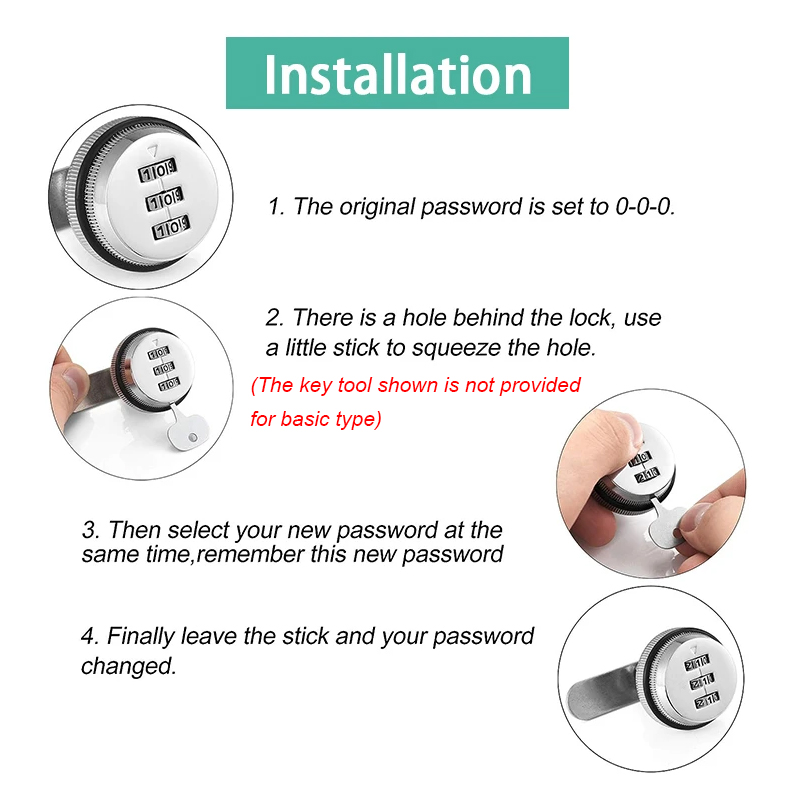 Installation

1. The original password is set to 0-0-0.

2. There is a hole behind the lock, use a little stick to squeeze the hole.

(The key tool shown is not provided for basic type)

3. Then select your new password at the same time,remember this new password

4. Finally leave the stick and your password changed.