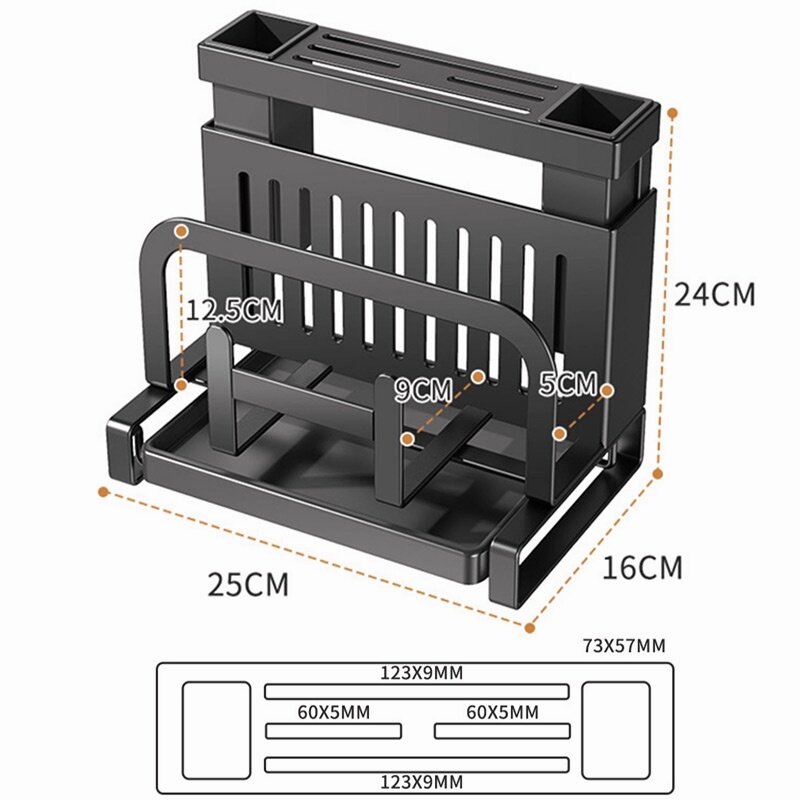 24CM
12.5CM
9CM
5CM
25CM
16CM
73X57MM
123X9MM
60X5MM
60X5MM
123X9MM