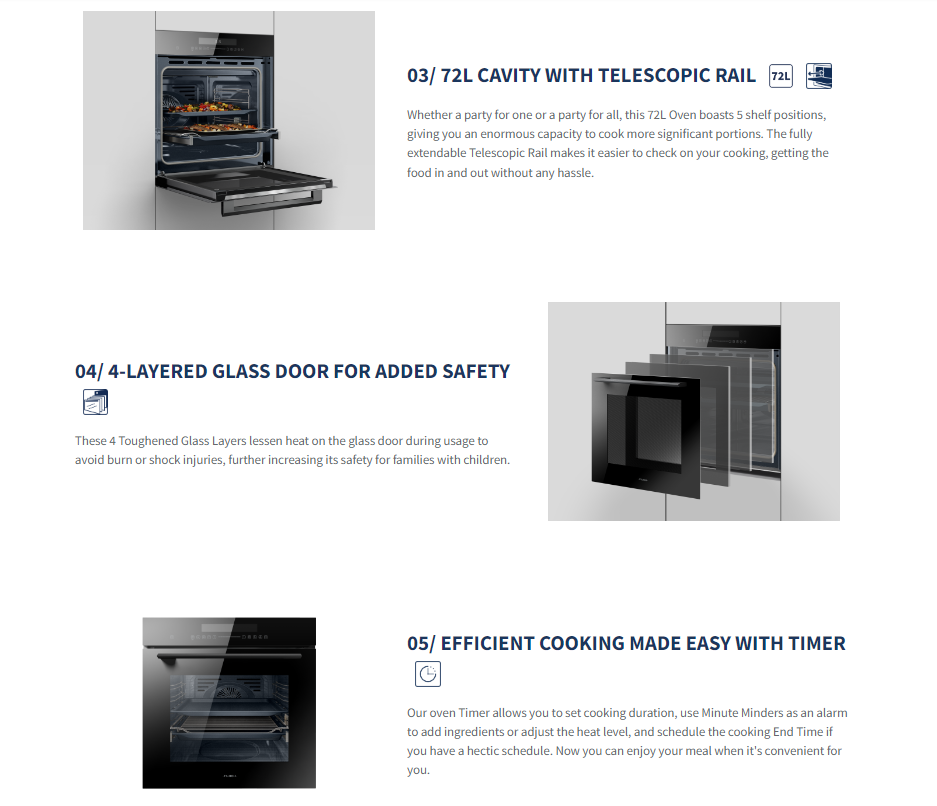 03/ 72L CAVITY WITH TELESCOPIC RAIL 72L

Whether a party for one or a party for all, this 72L Oven boasts 5 shelf positions, giving you an enormous capacity to cook more significant portions. The fully extendable Telescopic Rail makes it easier to check on your cooking, getting the food in and out without any hassle.

04/ 4-LAYERED GLASS DOOR FOR ADDED SAFETY

These 4 Toughened Glass Layers lessen heat on the glass door during usage to avoid burn or shock injuries, further increasing its safety for families with children.

05/ EFFICIENT COOKING MADE EASY WITH TIMER

Our oven Timer allows you to set cooking duration, use Minute Minders as an alarm to add ingredients or adjust the heat level, and schedule the cooking End Time if you have a hectic schedule. Now you can enjoy your meal when it's convenient for you.