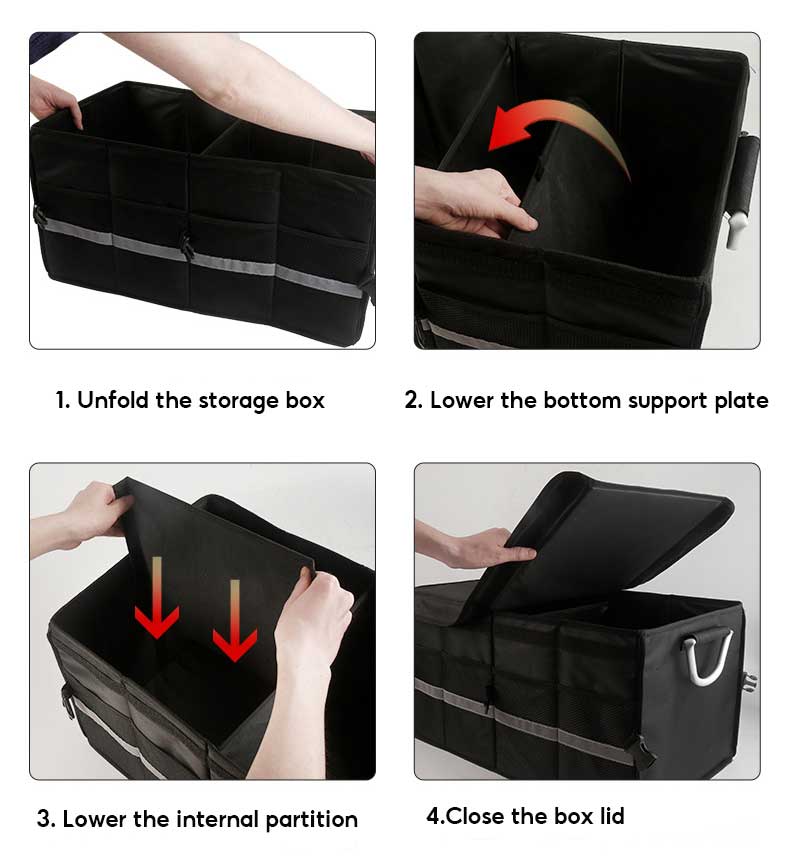 1. Unfold the storage box

2. Lower the bottom support plate

3. Lower the internal partition

4.Close the box lid