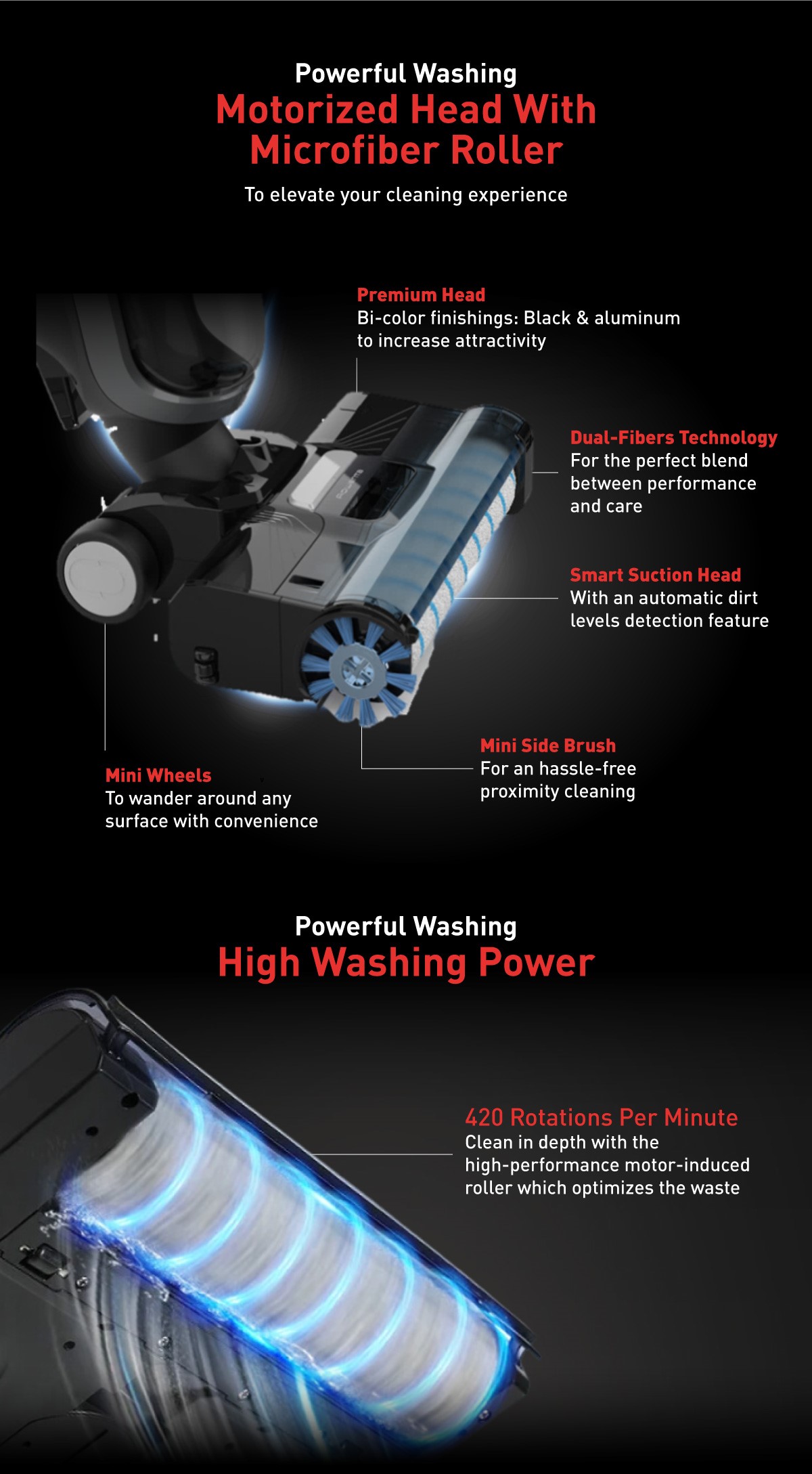 Powerful Washing
Motorized Head With Microfiber Roller
To elevate your cleaning experience

Premium Head
Bi-color finishings: Black & aluminum to increase attractivity

Dual-Fibers Technology
For the perfect blend between performance and care

Smart Suction Head
With an automatic dirt levels detection feature

Mini Side Brush
For an hassle-free proximity cleaning

Mini Wheels
To wander around any surface with convenience

Powerful Washing
High Washing Power

420 Rotations Per Minute
Clean in depth with the high-performance motor-induced roller which optimizes the waste