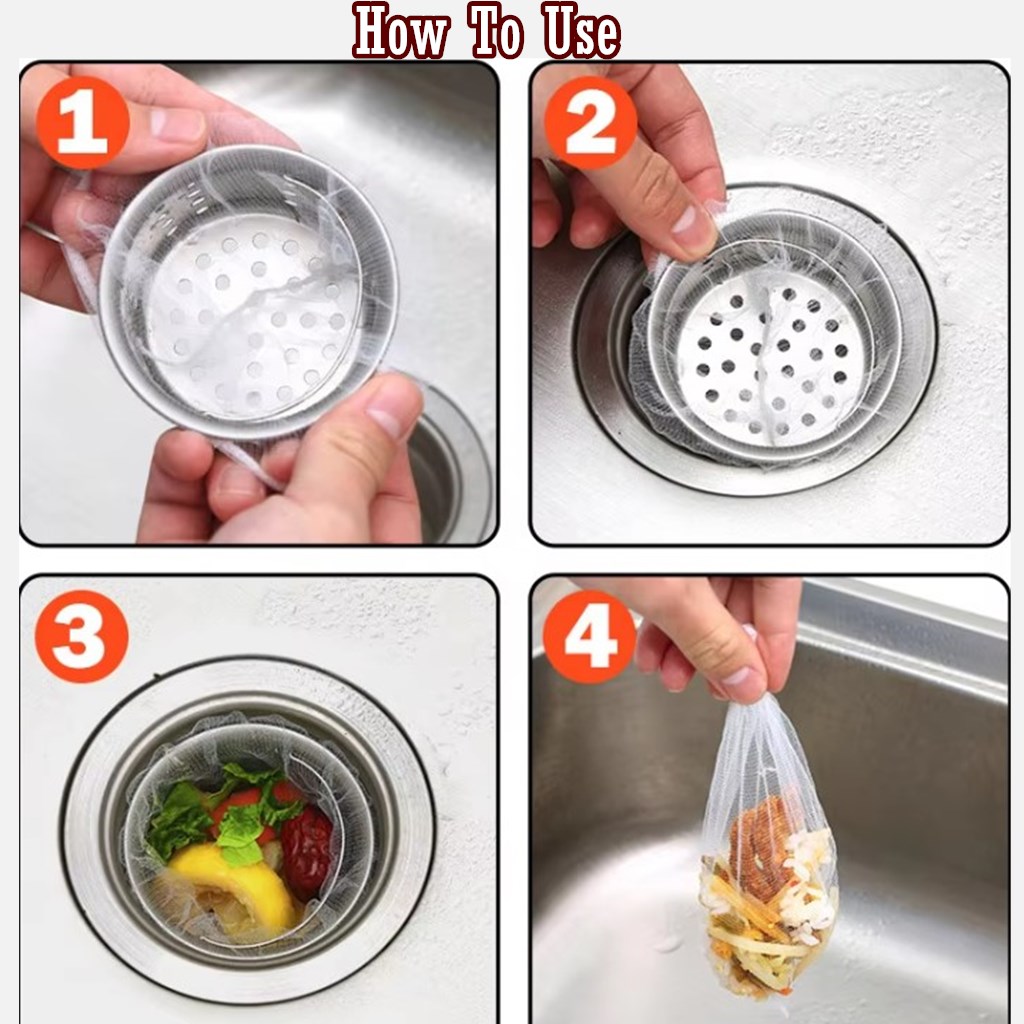 How To Use

1

2

3

4