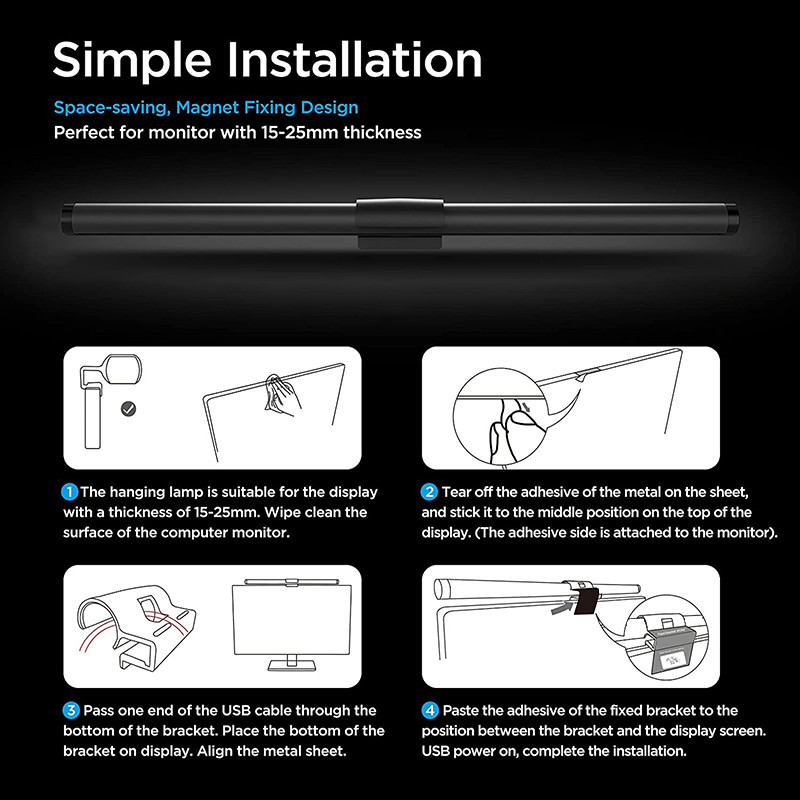 Simple Installation

Space-saving, Magnet Fixing Design
Perfect for monitor with 15-25mm thickness

1 The hanging lamp is suitable for the display with a thickness of 15-25mm. Wipe clean the surface of the computer monitor.

2 Tear off the adhesive of the metal on the sheet, and stick it to the middle position on the top of the display. (The adhesive side is attached to the monitor).

3 Pass one end of the USB cable through the bottom of the bracket. Place the bottom of the bracket on display. Align the metal sheet.

4 Paste the adhesive of the fixed bracket to the position between the bracket and the display screen. USB power on, complete the installation.