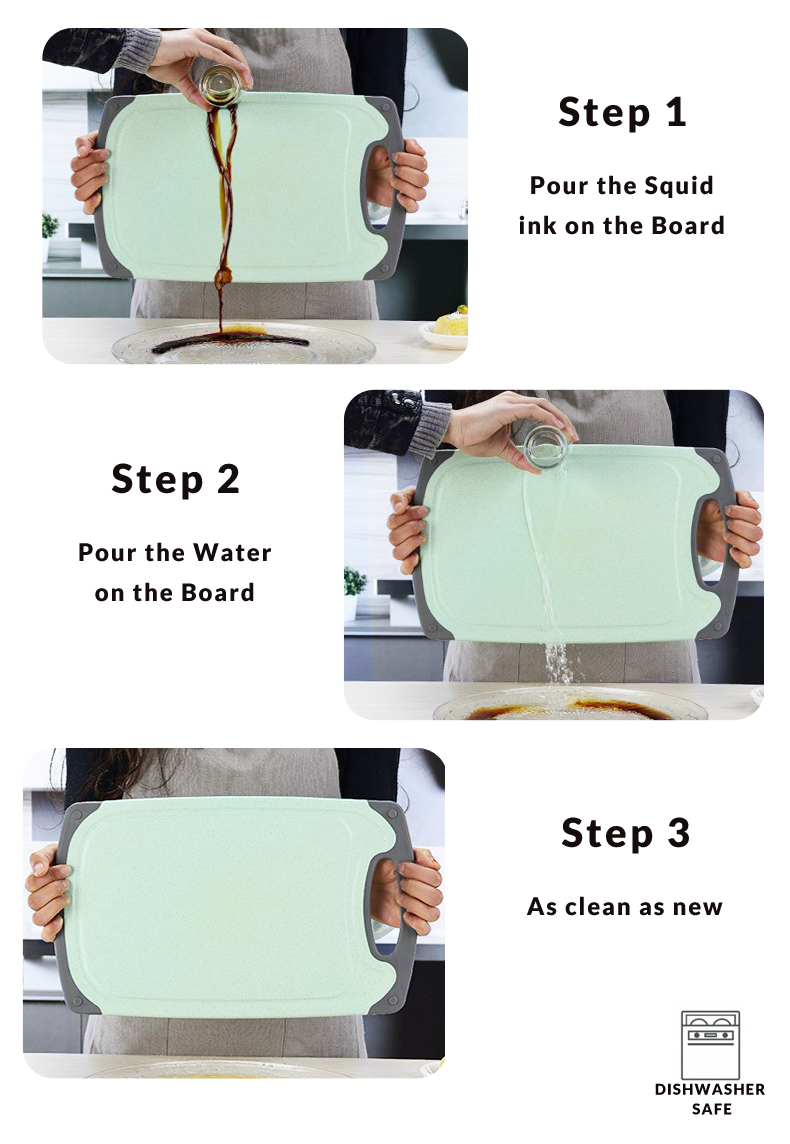 Step 1

Pour the Squid ink on the Board

Step 2

Pour the Water on the Board

Step 3

As clean as new

DISHWASHER SAFE