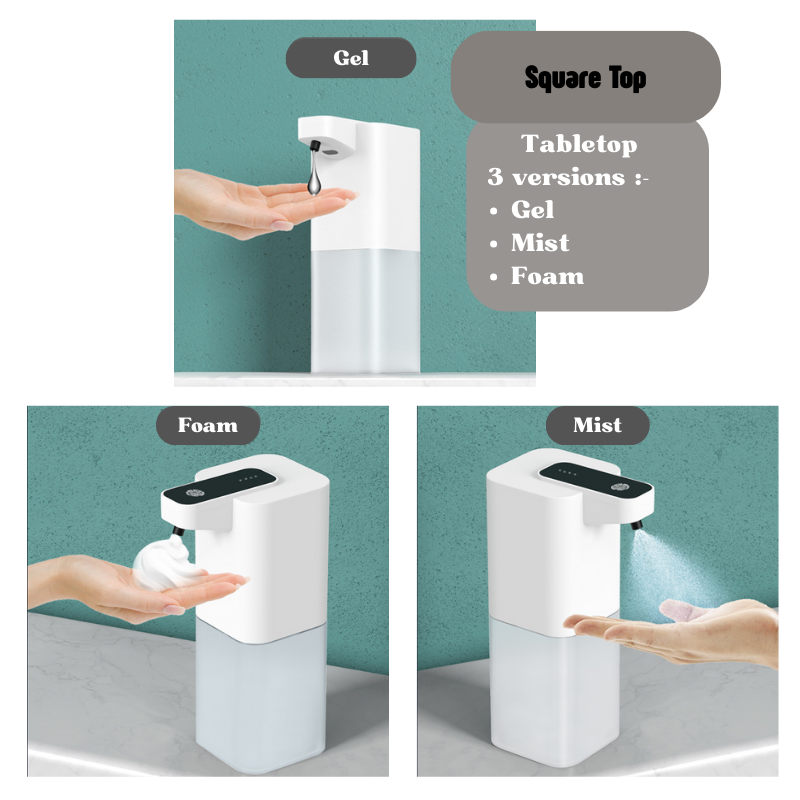 Gel

Square Top

Tabletop
3 versions :-
• Gel
• Mist
• Foam

Foam

Mist