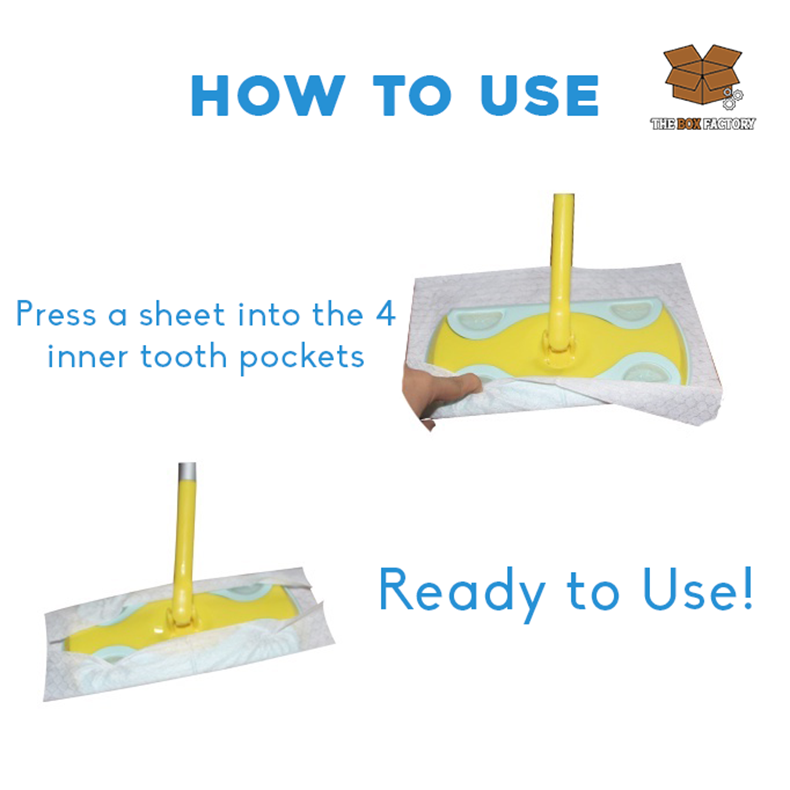 HOW TO USE

THE BOX FACTORY

Press a sheet into the 4 inner tooth pockets

Ready to Use!