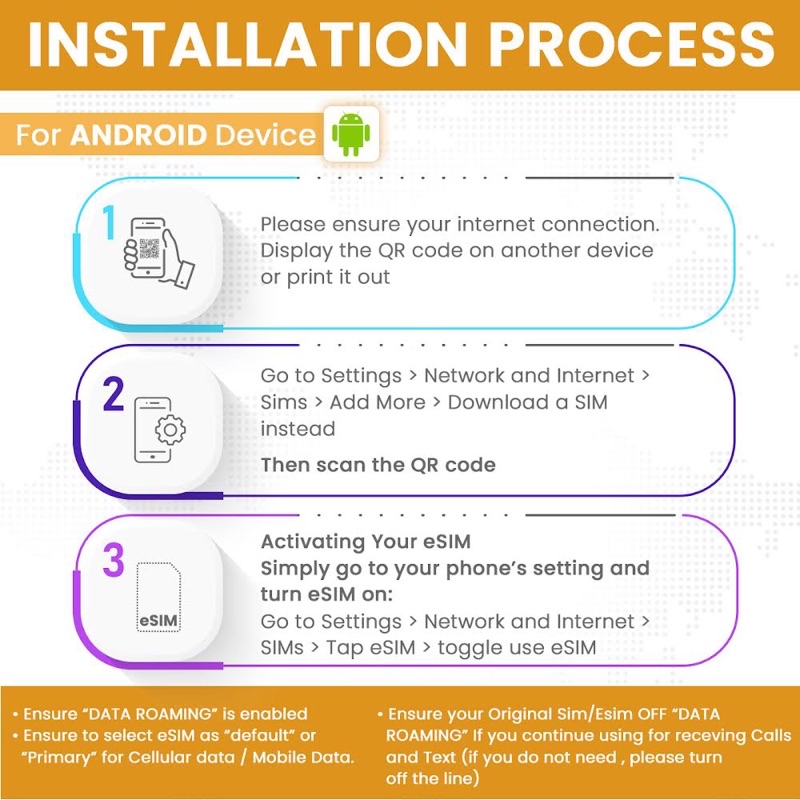 INSTALLATION PROCESS

For ANDROID Device

1

Please ensure your internet connection. Display the QR code on another device or print it out

2

Go to Settings > Network and Internet > Sims > Add More > Download a SIM instead

Then scan the QR code

3

eSIM

Activating Your eSIM
Simply go to your phone's setting and turn eSIM on:
Go to Settings > Network and Internet > SIMs > Tap eSIM > toggle use eSIM

• Ensure "DATA ROAMING" is enabled
• Ensure to select eSIM as "default" or "Primary" for Cellular data / Mobile Data.

• Ensure your Original Sim/Esim OFF "DATA ROAMING" If you continue using for receving Calls and Text (if you do not need , please turn off the line)