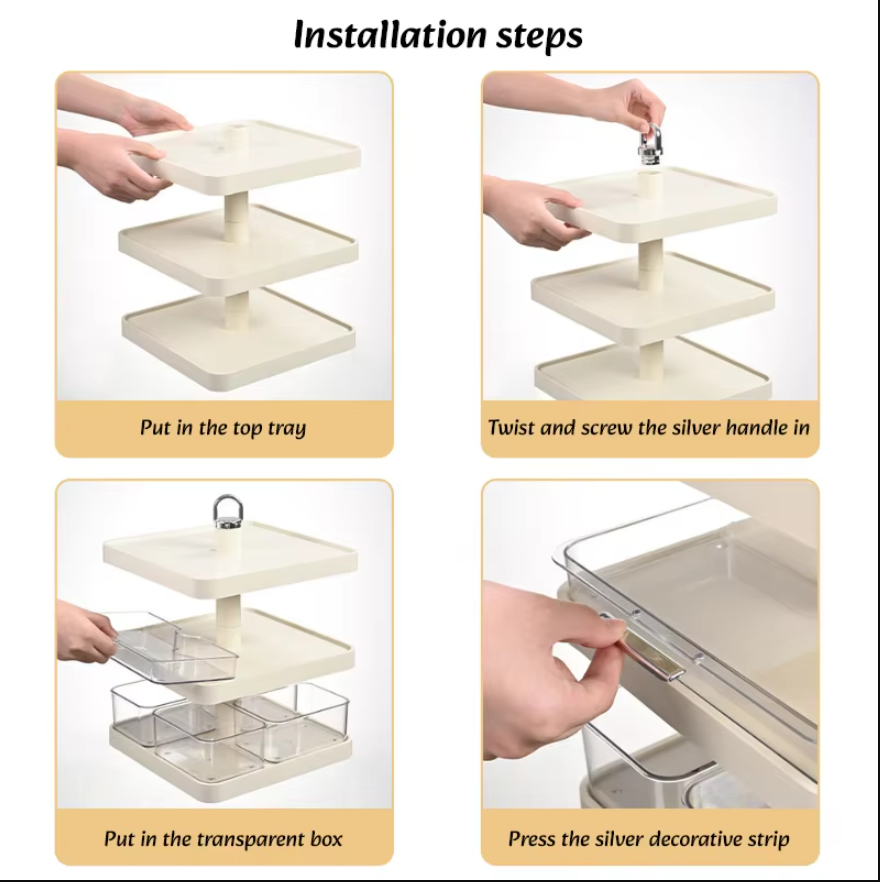 Installation steps

Put in the top tray

Twist and screw the silver handle in

Put in the transparent box

Press the silver decorative strip