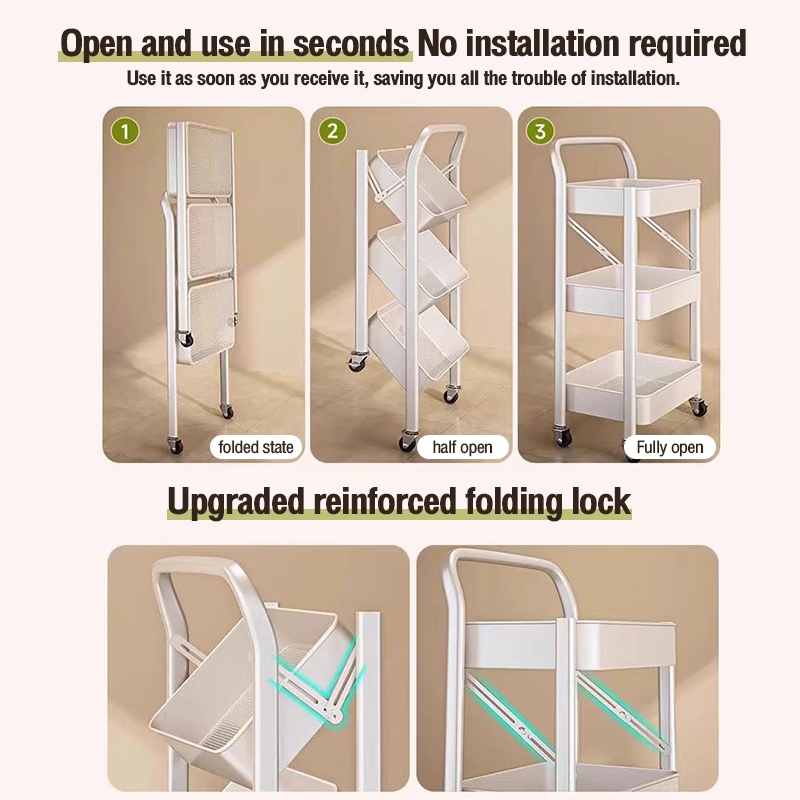 Open and use in seconds No installation required
Use it as soon as you receive it, saving you all the trouble of installation.

1
folded state

2
half open

3
Fully open

Upgraded reinforced folding lock