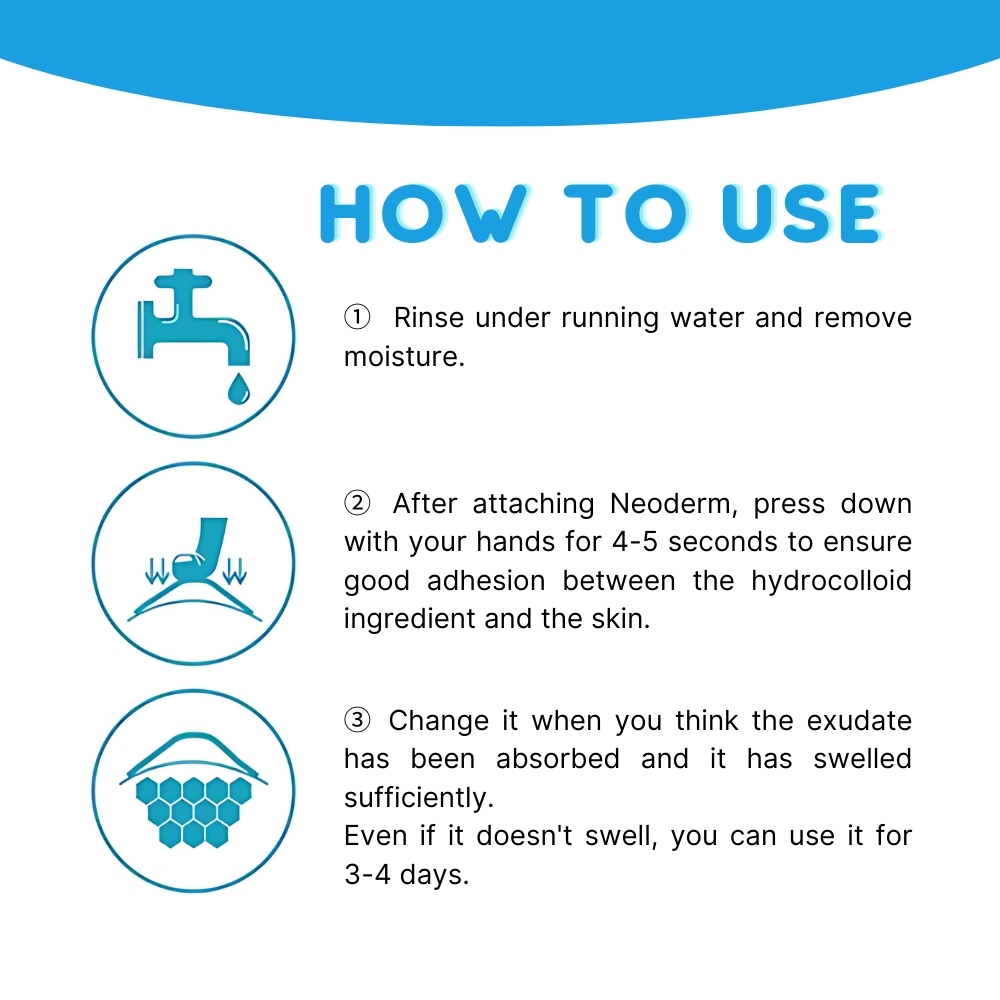 HOW TO USE

① Rinse under running water and remove moisture.

② After attaching Neoderm, press down with your hands for 4-5 seconds to ensure good adhesion between the hydrocolloid ingredient and the skin.

③ Change it when you think the exudate has been absorbed and it has swelled sufficiently.
Even if it doesn't swell, you can use it for 3-4 days.