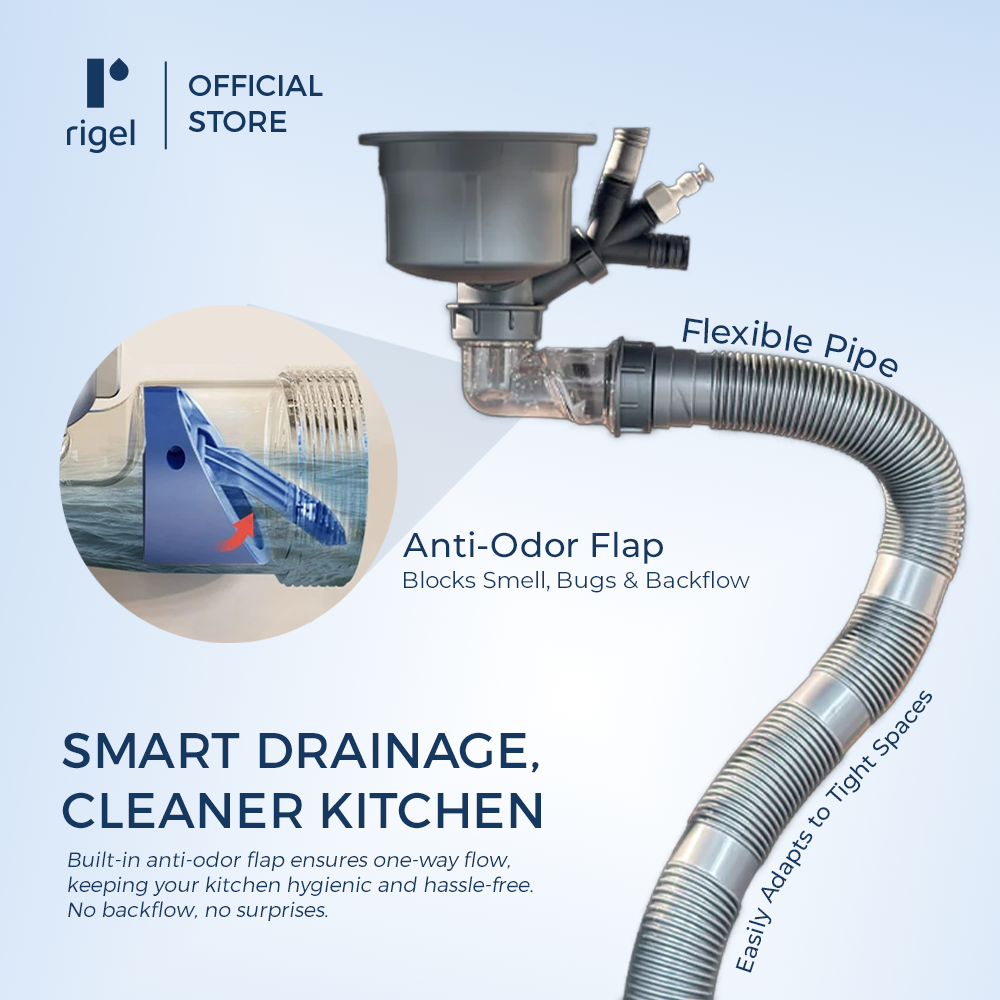 rigel

OFFICIAL STORE

Flexible Pipe

Anti-Odor Flap
Blocks Smell, Bugs & Backflow

SMART DRAINAGE, CLEANER KITCHEN

Built-in anti-odor flap ensures one-way flow, keeping your kitchen hygienic and hassle-free. No backflow, no surprises.

Easily Adapts to Tight Spaces