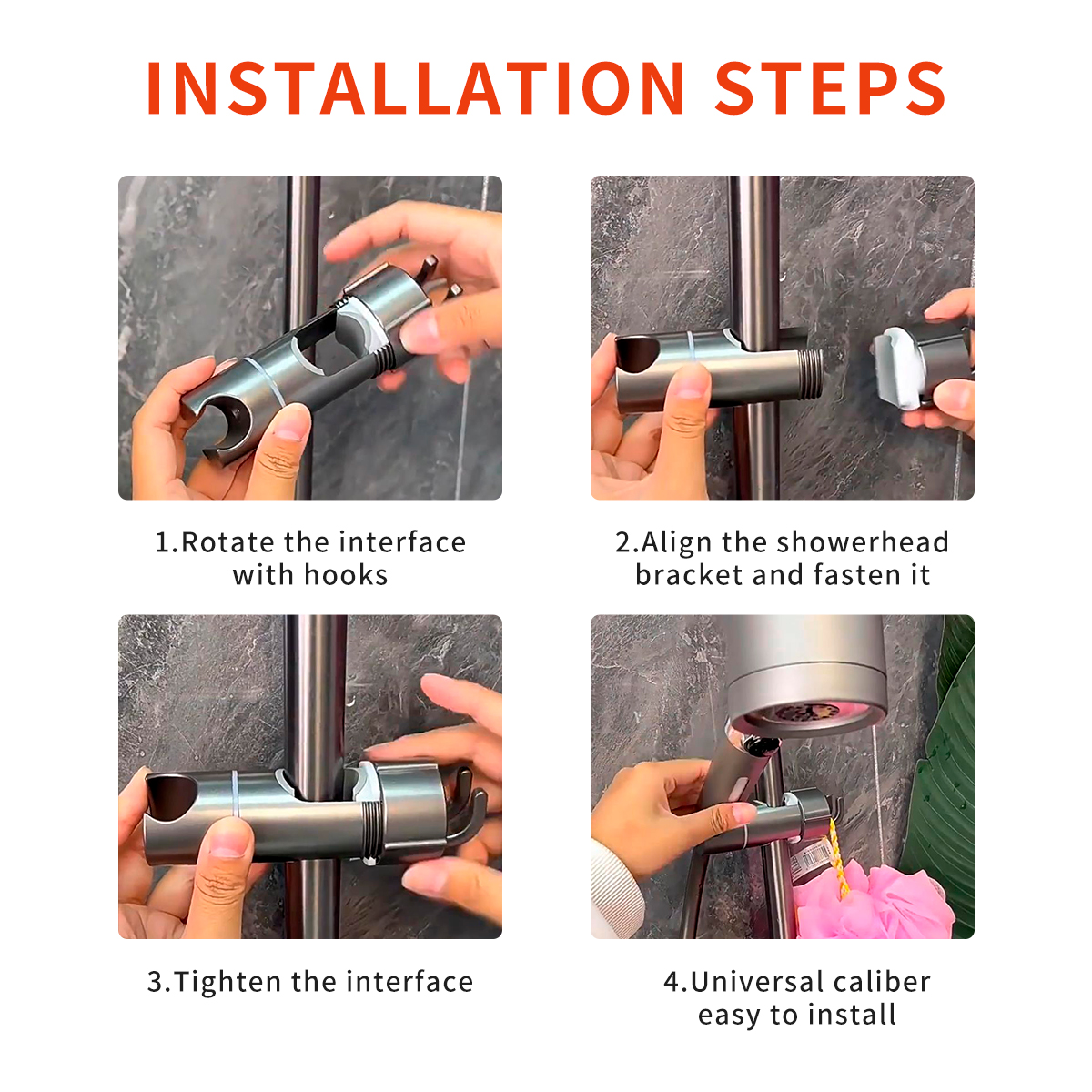 INSTALLATION STEPS

1.Rotate the interface with hooks

2.Align the showerhead bracket and fasten it

3.Tighten the interface

4.Universal caliber easy to install