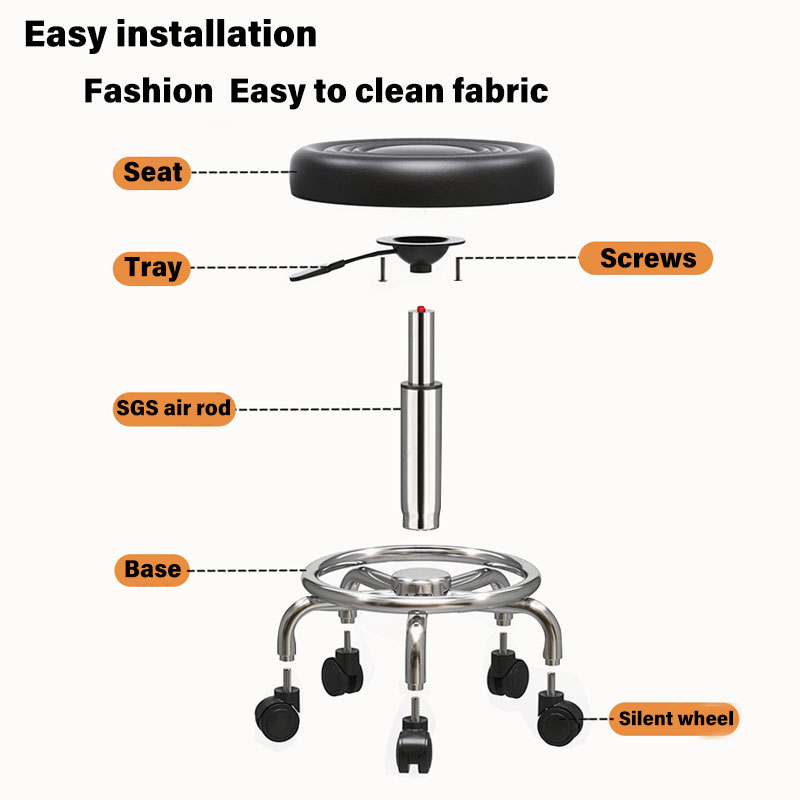 Easy installation

Fashion Easy to clean fabric

Seat

Tray

Screws

SGS air rod

Base

Silent wheel