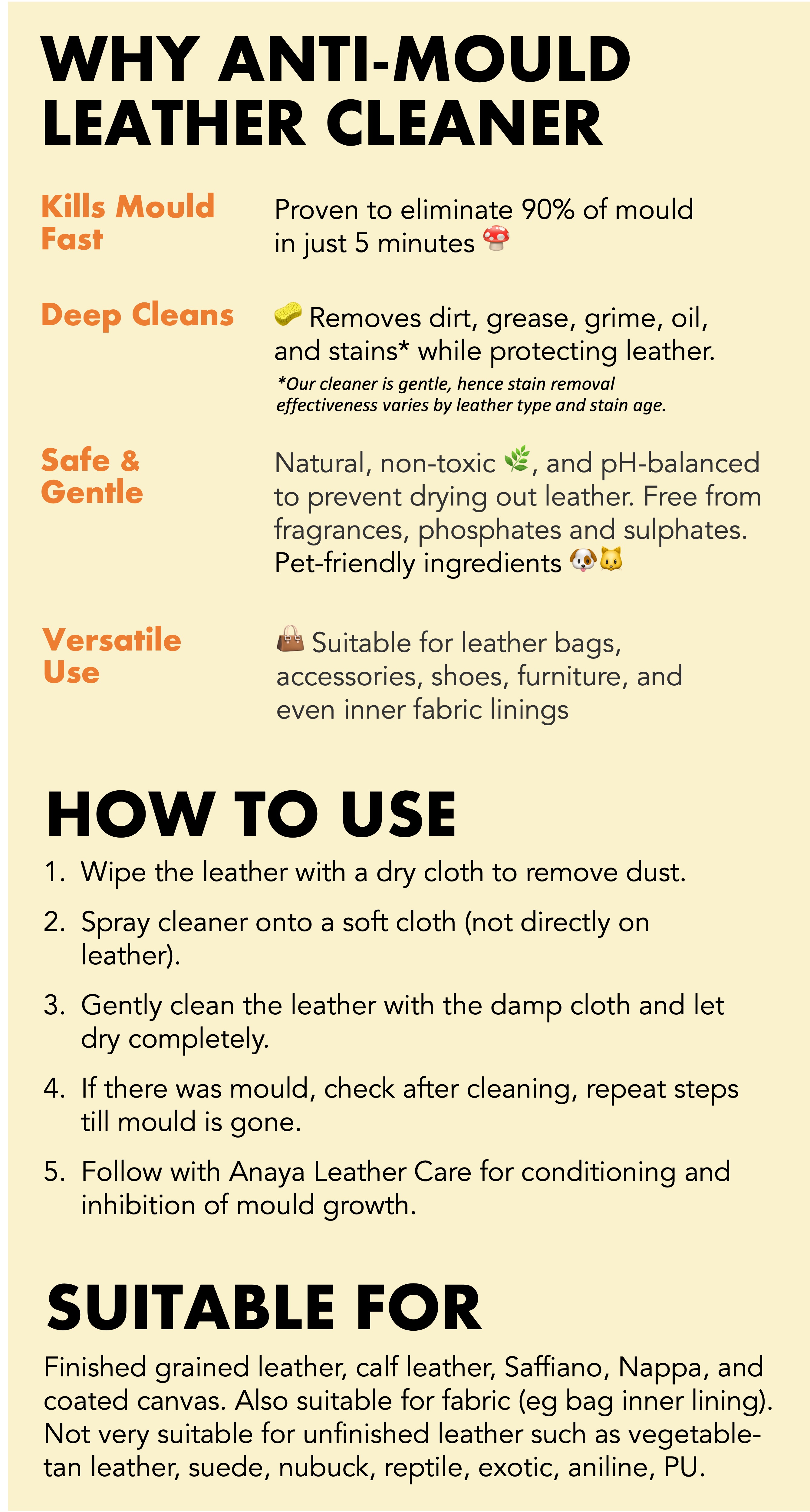 WHY ANTI-MOULD LEATHER CLEANER

Kills Mould Fast

Proven to eliminate 90% of mould in just 5 minutes 🍄

Deep Cleans

🧽 Removes dirt, grease, grime, oil, and stains* while protecting leather.

*Our cleaner is gentle, hence stain removal effectiveness varies by leather type and stain age.

Safe & Gentle

Natural, non-toxic 🌿, and pH-balanced to prevent drying out leather. Free from fragrances, phosphates and sulphates. Pet-friendly ingredients 🐶🐱

Versatile Use

👜 Suitable for leather bags, accessories, shoes, furniture, and even inner fabric linings

HOW TO USE

1. Wipe the leather with a dry cloth to remove dust.

2. Spray cleaner onto a soft cloth (not directly on leather).

3. Gently clean the leather with the damp cloth and let dry completely.

4. If there was mould, check after cleaning, repeat steps till mould is gone.

5. Follow with Anaya Leather Care for conditioning and inhibition of mould growth.

SUITABLE FOR

Finished grained leather, calf leather, Saffiano, Nappa, and coated canvas. Also suitable for fabric (eg bag inner lining). Not very suitable for unfinished leather such as vegetable-tan leather, suede, nubuck, reptile, exotic, aniline, PU.