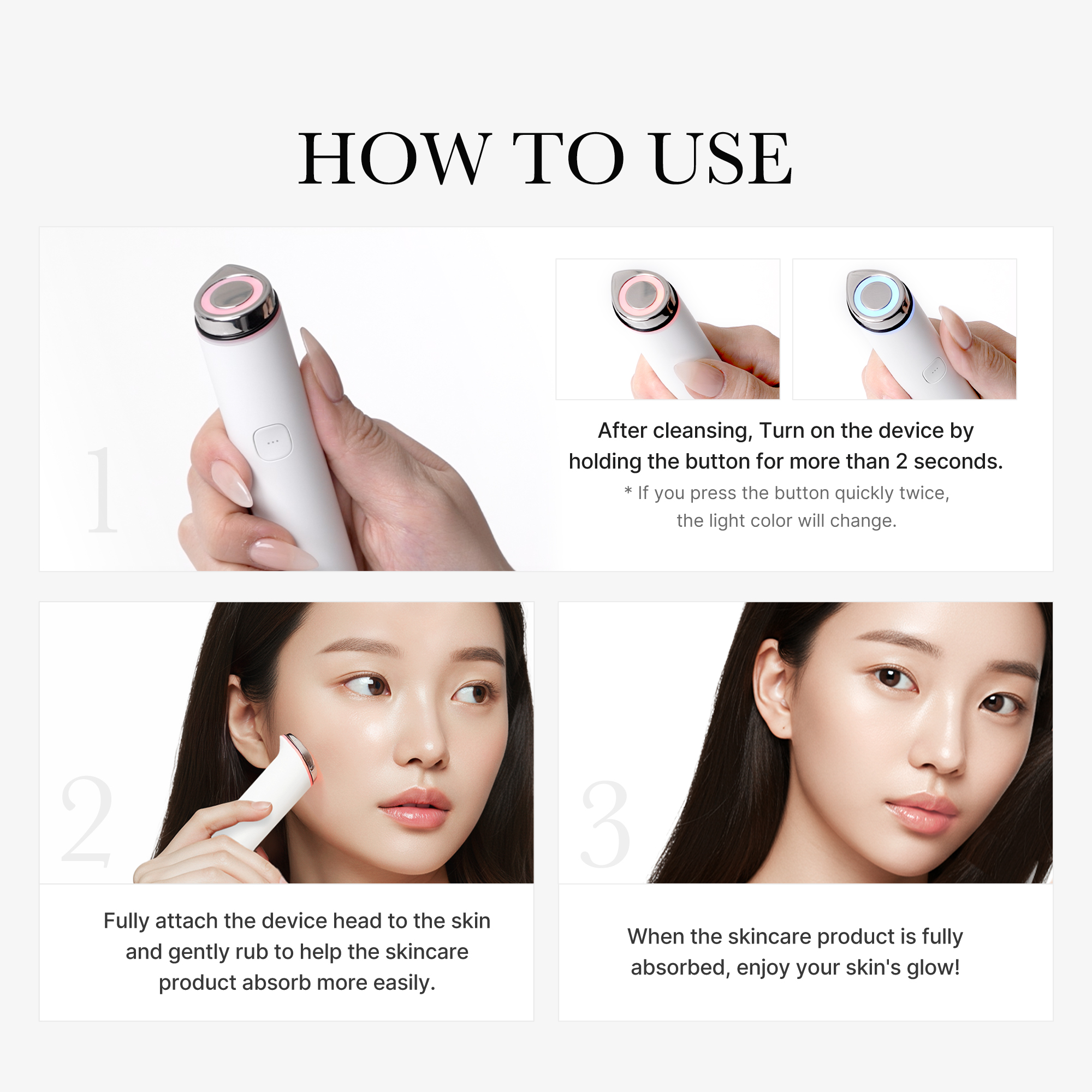 HOW TO USE

1

After cleansing, Turn on the device by holding the button for more than 2 seconds.

* If you press the button quickly twice, the light color will change.

2

Fully attach the device head to the skin and gently rub to help the skincare product absorb more easily.

3

When the skincare product is fully absorbed, enjoy your skin's glow!