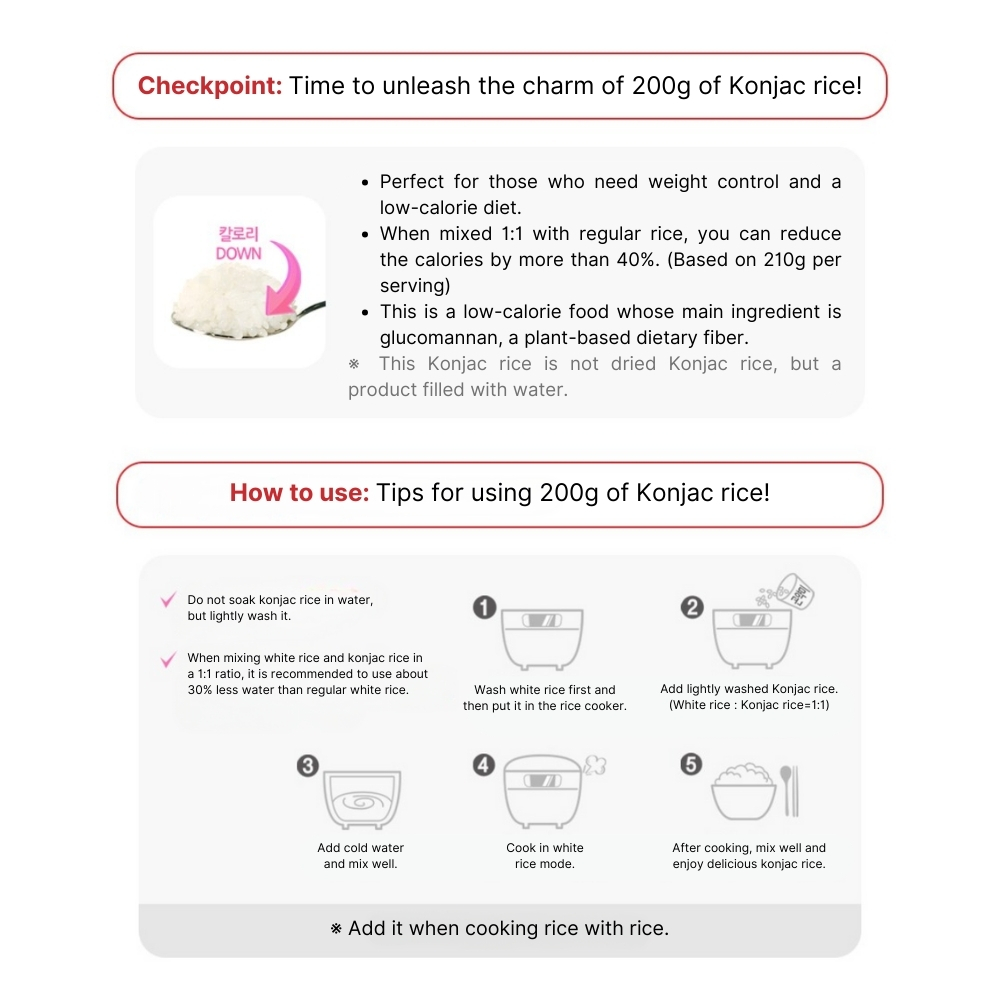 Checkpoint: Time to unleash the charm of 200g of Konjac rice!

칼로리 DOWN

- Perfect for those who need weight control and a low-calorie diet.
- When mixed 1:1 with regular rice, you can reduce the calories by more than 40%. (Based on 210g per serving)
- This is a low-calorie food whose main ingredient is glucomannan, a plant-based dietary fiber.

※ This Konjac rice is not dried Konjac rice, but a product filled with water.

How to use: Tips for using 200g of Konjac rice!

Do not soak konjac rice in water, but lightly wash it.

When mixing white rice and konjac rice in a 1:1 ratio, it is recommended to use about 30% less water than regular white rice.

1 Wash white rice first and then put it in the rice cooker.

2 Add lightly washed Konjac rice. (White rice : Konjac rice=1:1)

3 Add cold water and mix well.

4 Cook in white rice mode.

5 After cooking, mix well and enjoy delicious konjac rice.

※ Add it when cooking rice with rice.