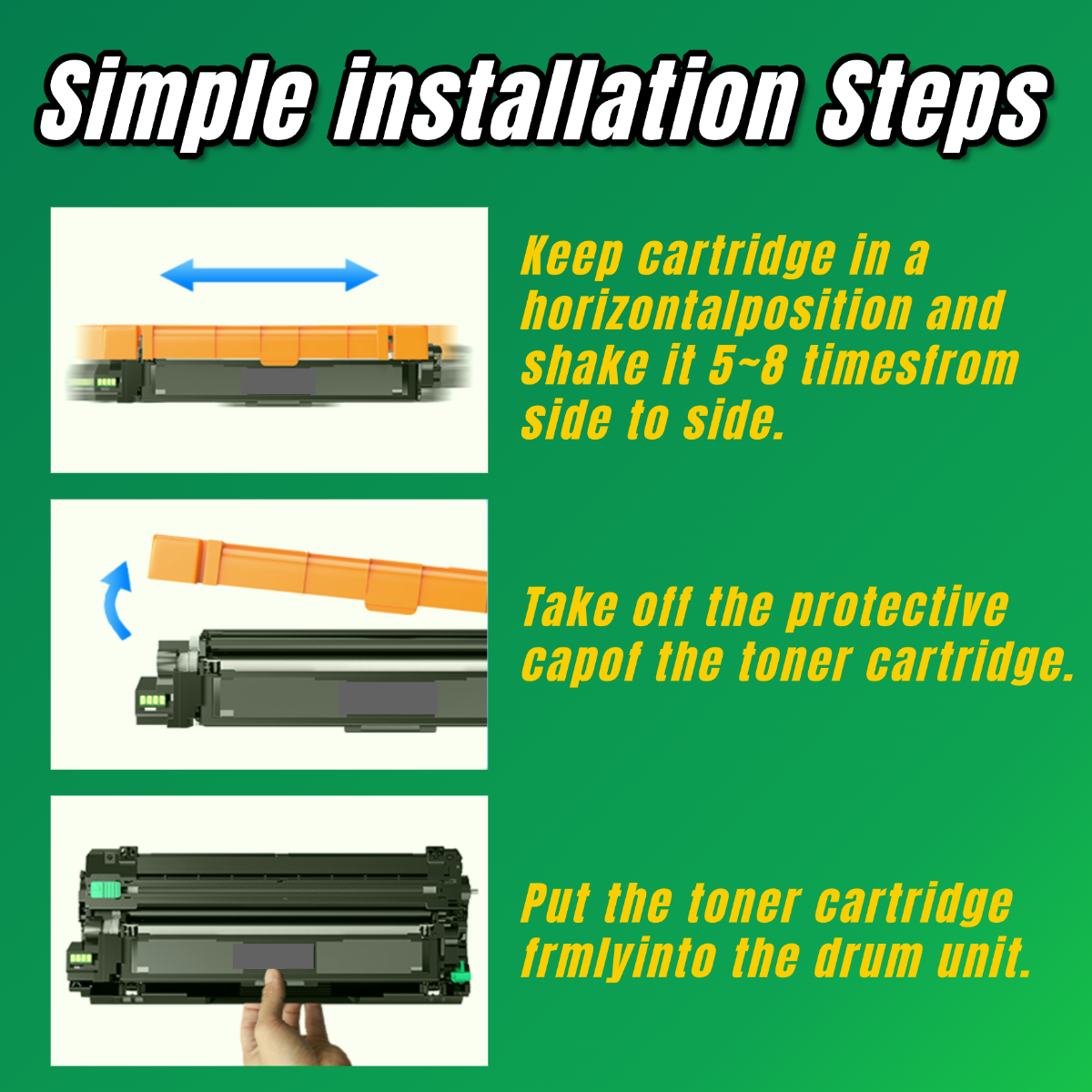 Simple installation Steps

Keep cartridge in a horizontalposition and shake it 5~8 timesfrom side to side.

Take off the protective capof the toner cartridge.

Put the toner cartridge frmlyinto the drum unit.