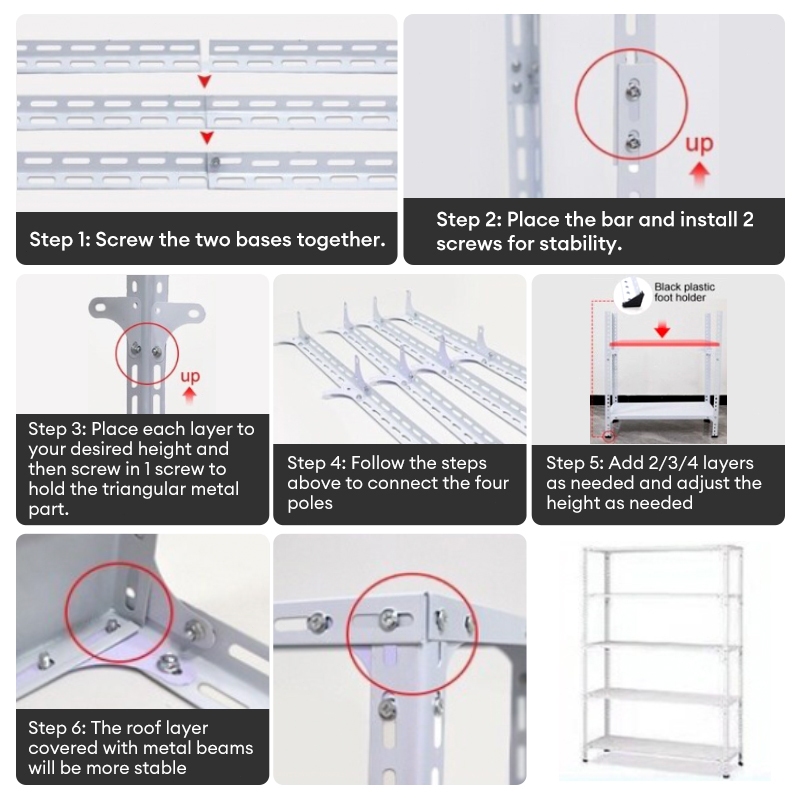 Step 1: Screw the two bases together.

up

Step 2: Place the bar and install 2 screws for stability.

up

Step 3: Place each layer to your desired height and then screw in 1 screw to hold the triangular metal part.

Step 4: Follow the steps above to connect the four poles

Black plastic foot holder

Step 5: Add 2/3/4 layers as needed and adjust the height as needed

Step 6: The roof layer covered with metal beams will be more stable