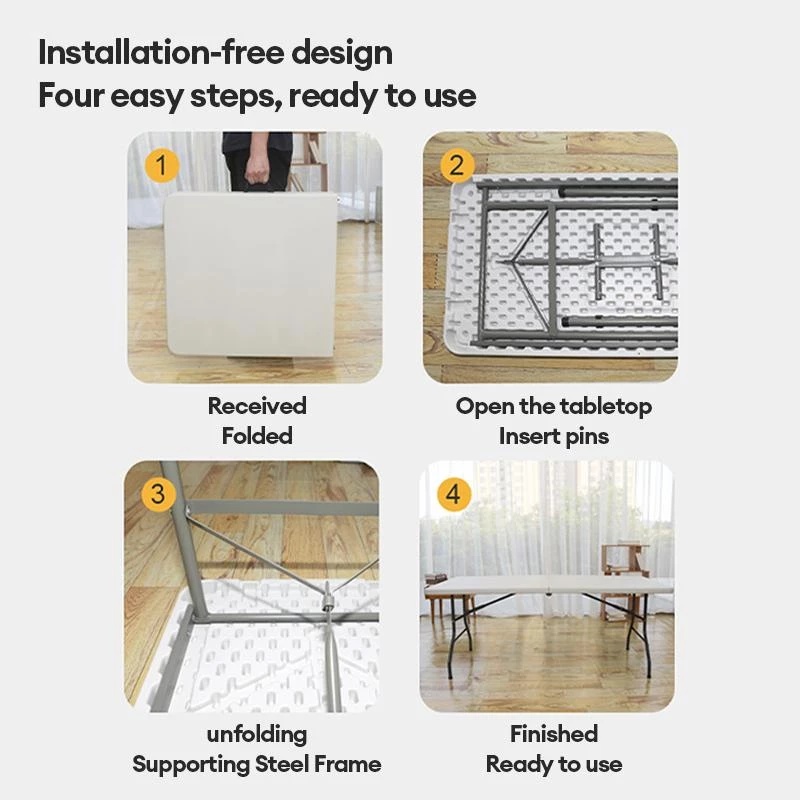 Installation-free design
Four easy steps, ready to use

1

Received
Folded

2

Open the tabletop
Insert pins

3

unfolding
Supporting Steel Frame

4

Finished
Ready to use