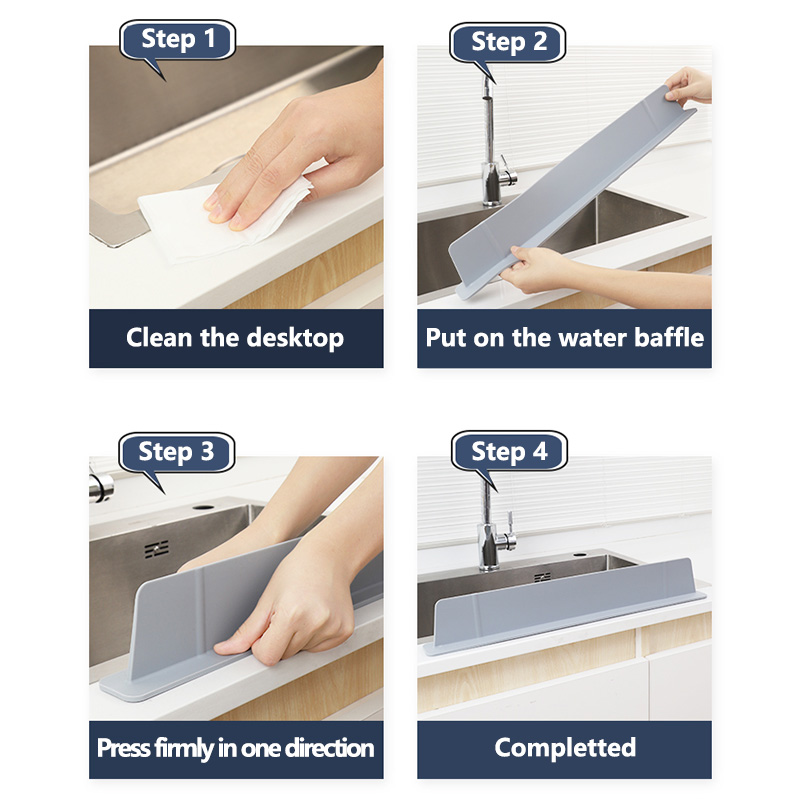 Step 1

Clean the desktop

Step 2

Put on the water baffle

Step 3

Press firmly in one direction

Step 4

Completted