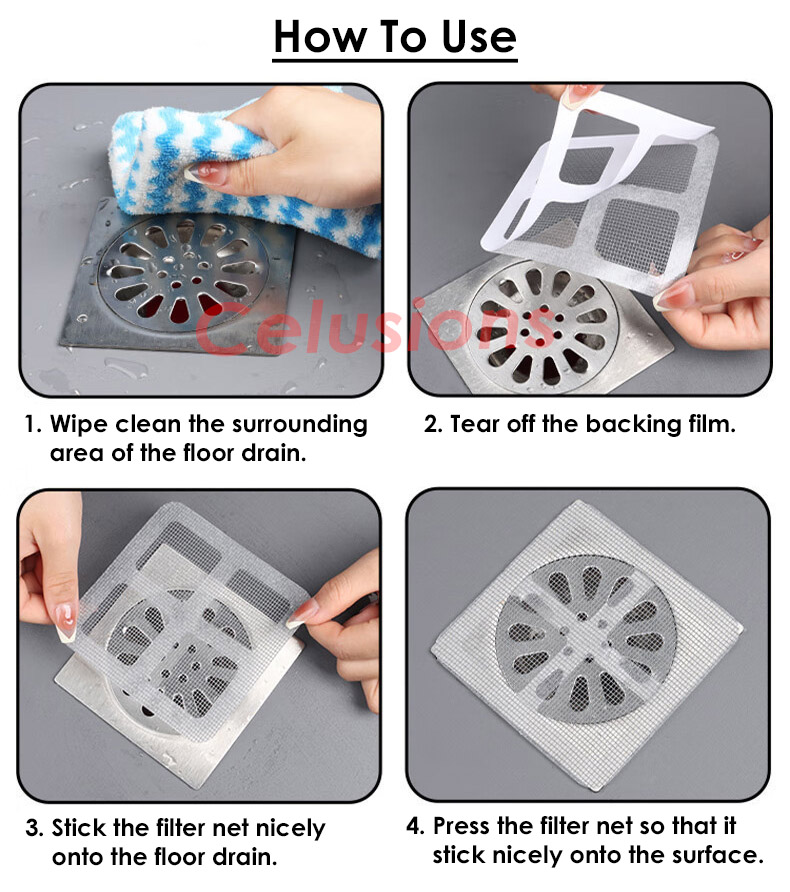 How To Use

Celusions

1. Wipe clean the surrounding area of the floor drain.

2. Tear off the backing film.

3. Stick the filter net nicely onto the floor drain.

4. Press the filter net so that it stick nicely onto the surface.